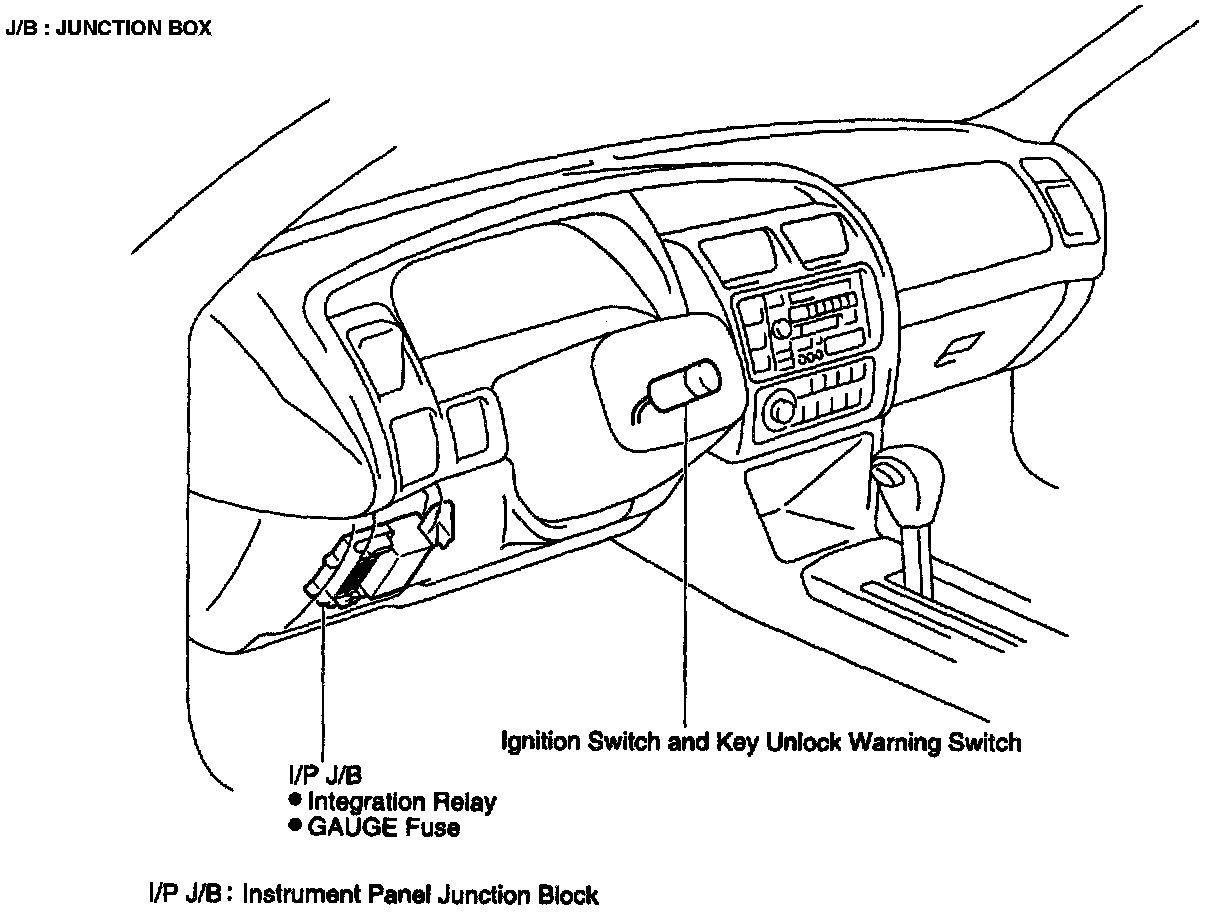 J/B : JUNCTION BOX

Ignition Switch and Key Unlock Warning Switch

I/P J/B
● Integration Relay
● GAUGE Fuse

I/P J/B : Instrument Panel Junction Block