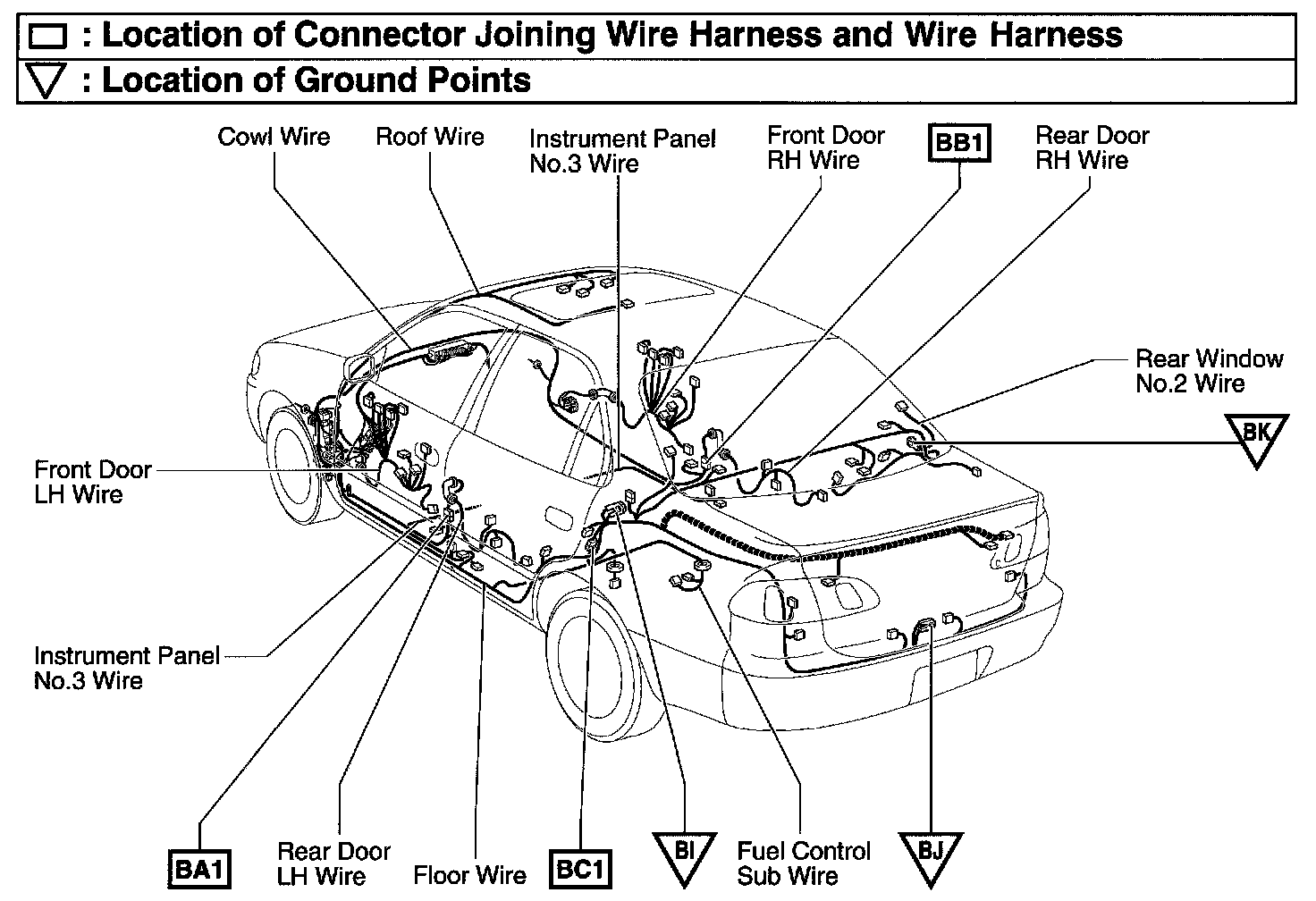 : Location of Connector Joining Wire Harness and Wire Harness
: Location of Ground Points

Cowl Wire
Roof Wire
Instrument Panel No.3 Wire
Front Door RH Wire
BB1
Rear Door RH Wire
Rear Window No.2 Wire
BK
Front Door LH Wire
Instrument Panel No.3 Wire
BA1
Rear Door LH Wire
Floor Wire
BC1
BI
Fuel Control Sub Wire
BJ