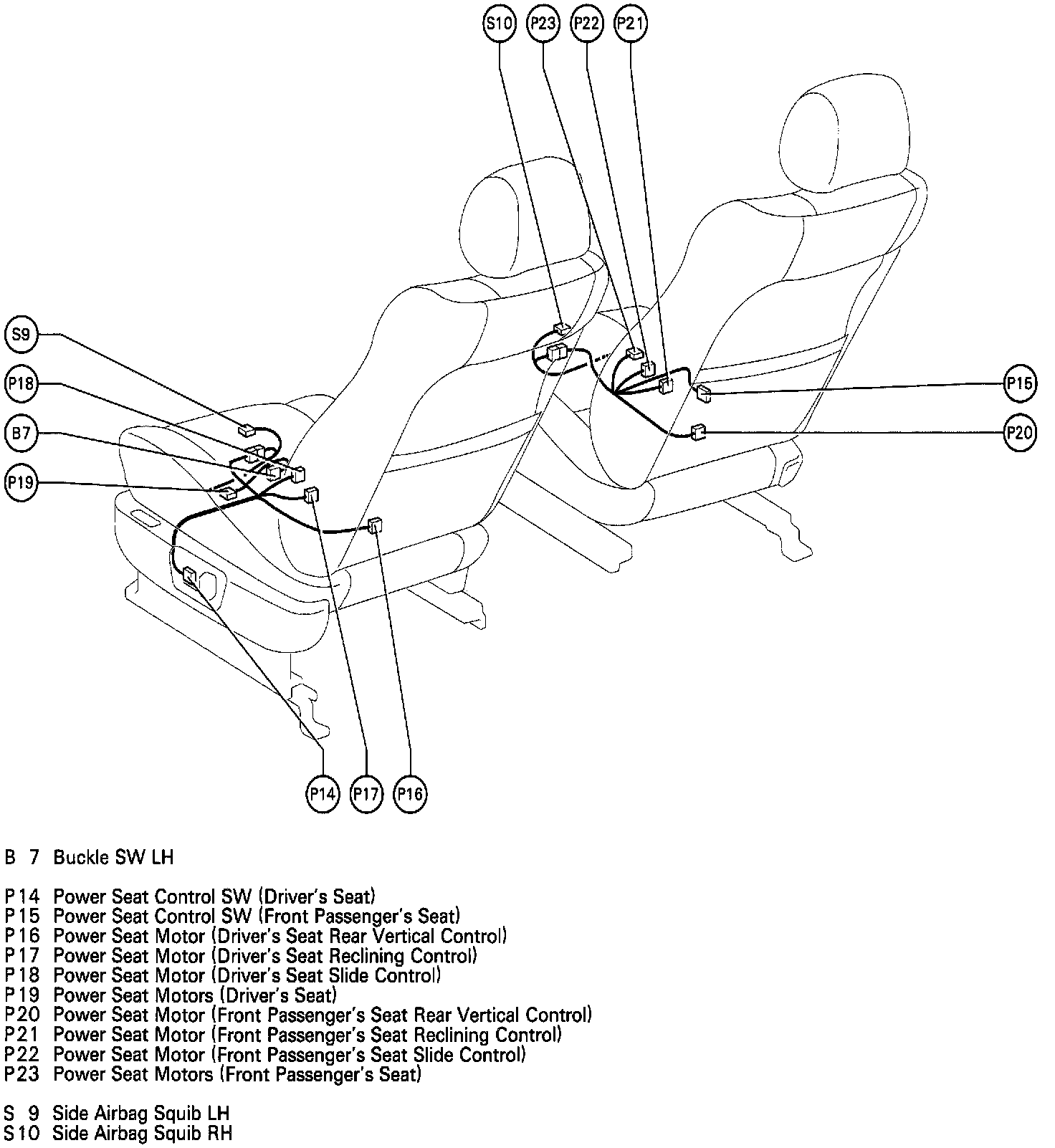 S10 P23 P22 P21

S9

P18

B7

P19

P15

P20

P14 P17 P16

B 7 Buckle SW LH

P14 Power Seat Control SW (Driver's Seat)
P15 Power Seat Control SW (Front Passenger's Seat)
P16 Power Seat Motor (Driver's Seat Rear Vertical Control)
P17 Power Seat Motor (Driver's Seat Reclining Control)
P18 Power Seat Motor (Driver's Seat Slide Control)
P19 Power Seat Motors (Driver's Seat)
P20 Power Seat Motor (Front Passenger's Seat Rear Vertical Control)
P21 Power Seat Motor (Front Passenger's Seat Reclining Control)
P22 Power Seat Motor (Front Passenger's Seat Slide Control)
P23 Power Seat Motors (Front Passenger's Seat)

S 9 Side Airbag Squib LH
S10 Side Airbag Squib RH