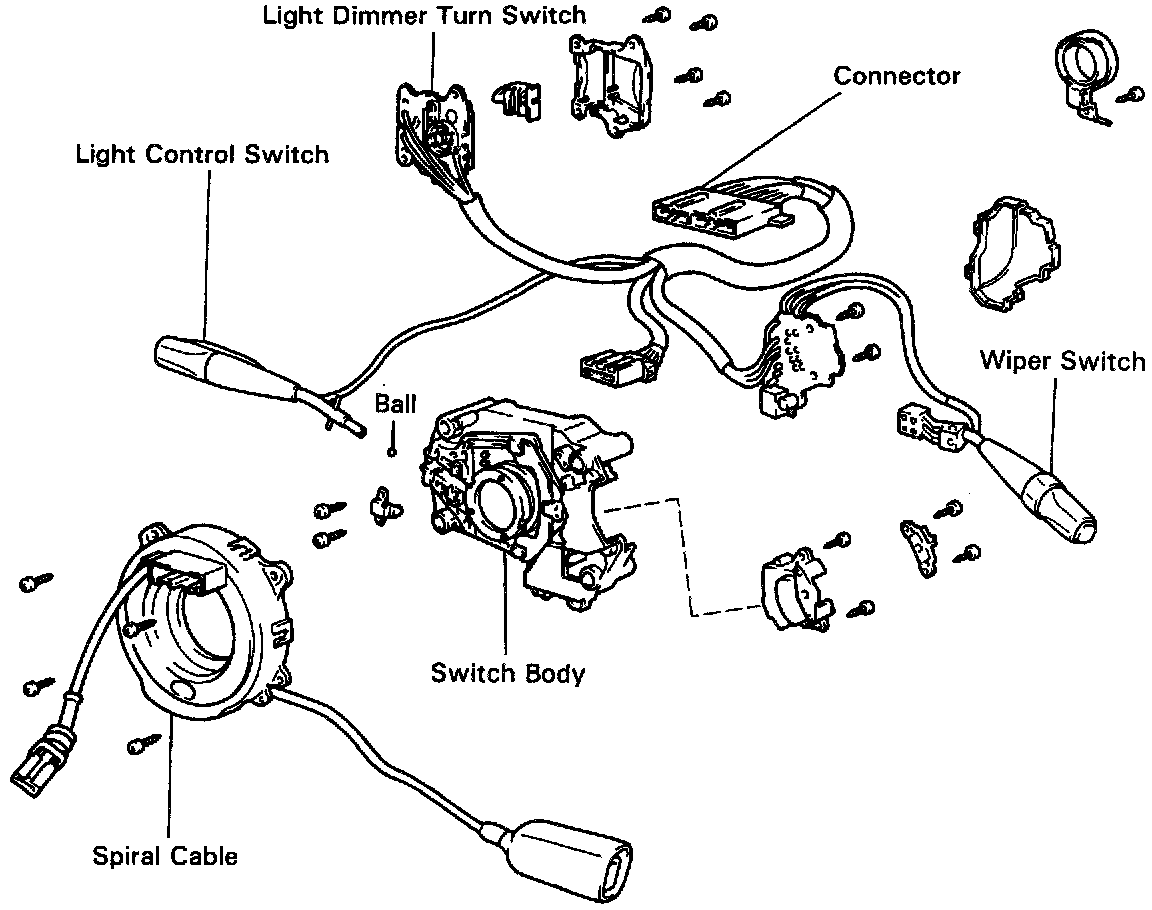 Light Dimmer Turn Switch

Connector

Light Control Switch

Wiper Switch

Ball

Switch Body

Spiral Cable