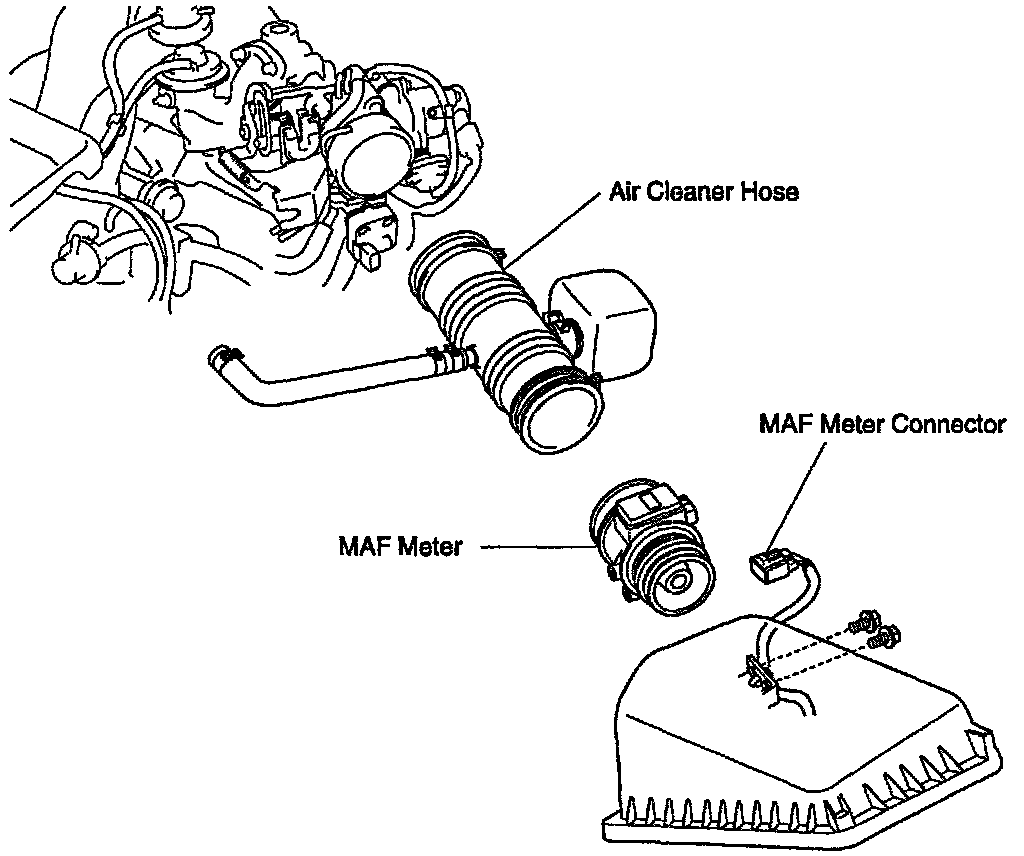 Air Cleaner Hose

MAF Meter Connector

MAF Meter