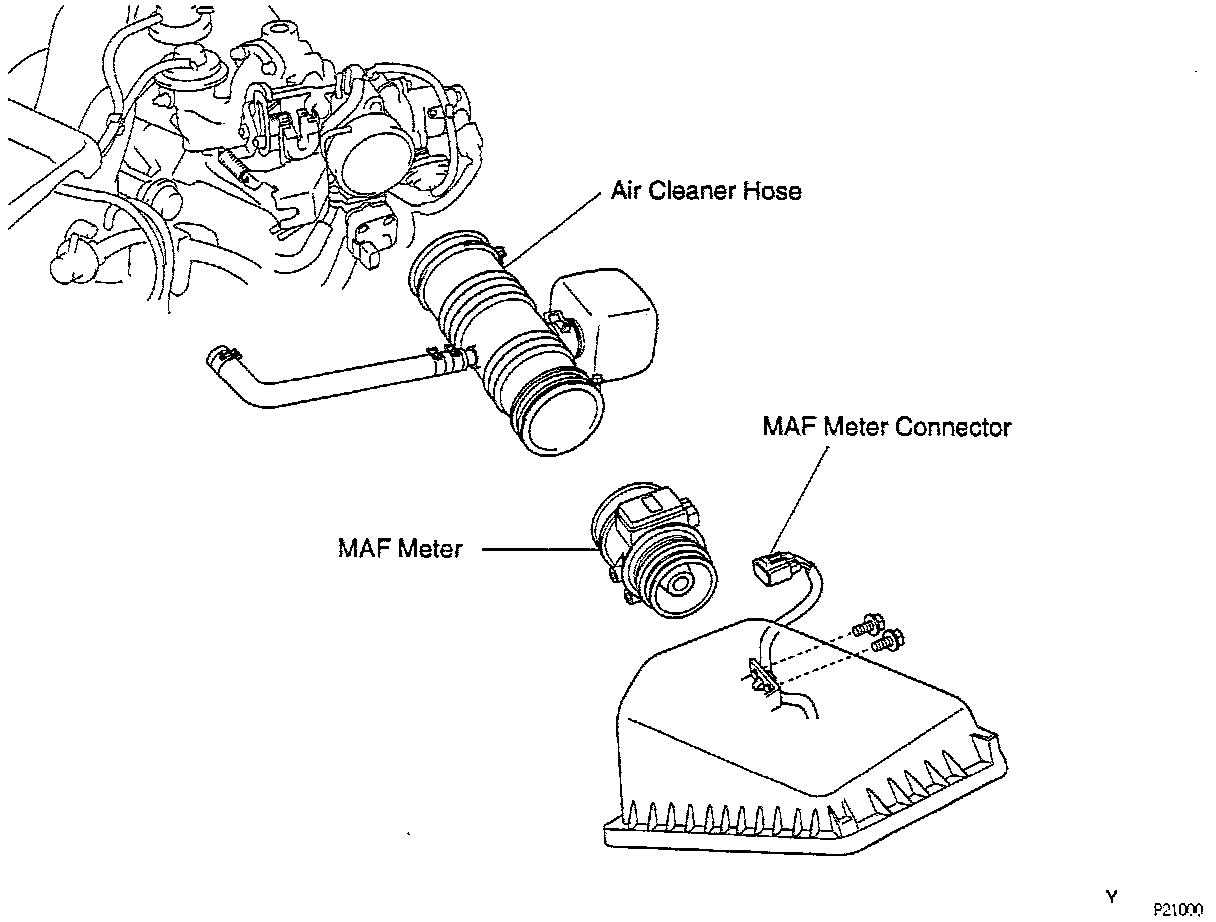 Air Cleaner Hose

MAF Meter Connector

MAF Meter

Y

P21000