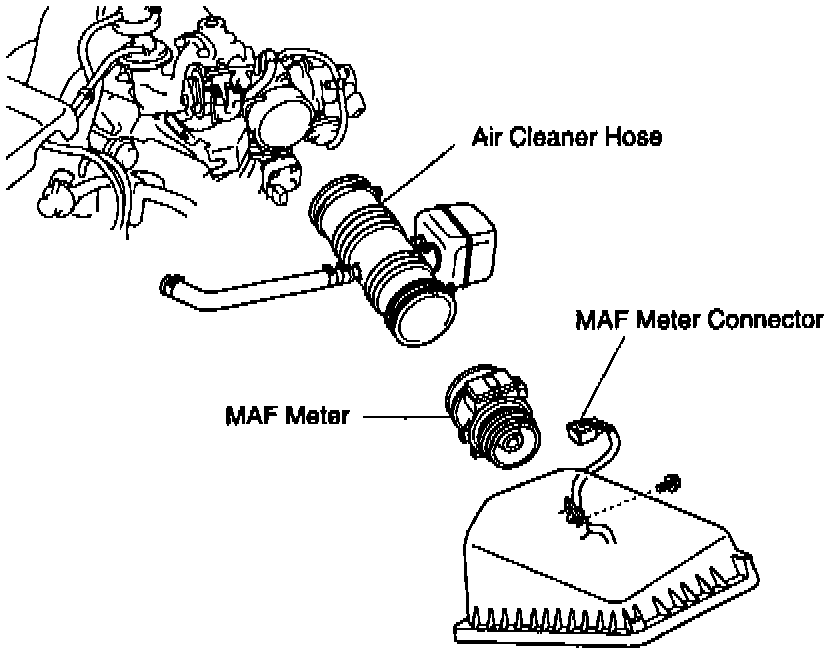 Air Cleaner Hose

MAF Meter Connector

MAF Meter