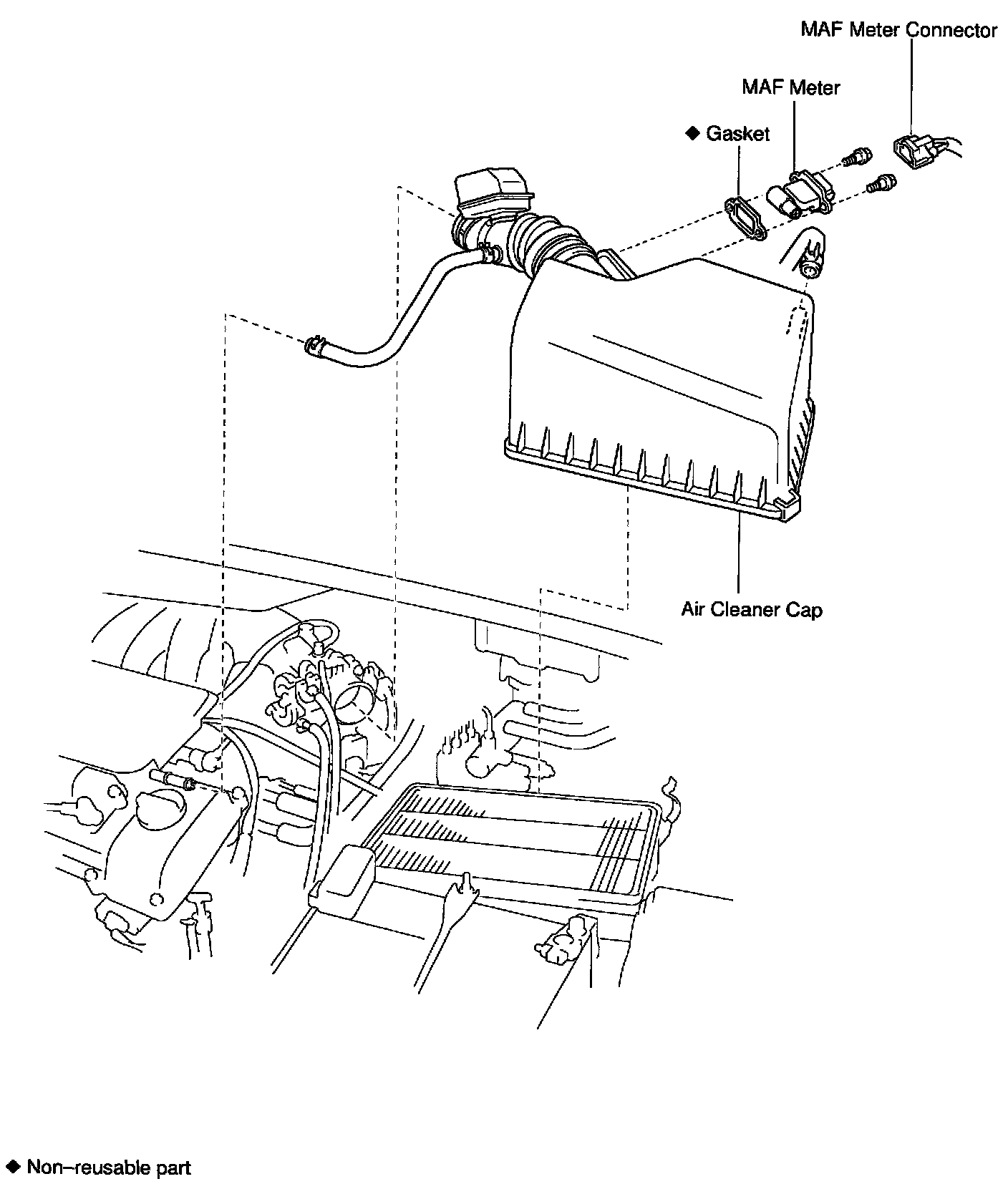 MAF Meter Connector

MAF Meter

◆ Gasket

Air Cleaner Cap

◆ Non–reusable part