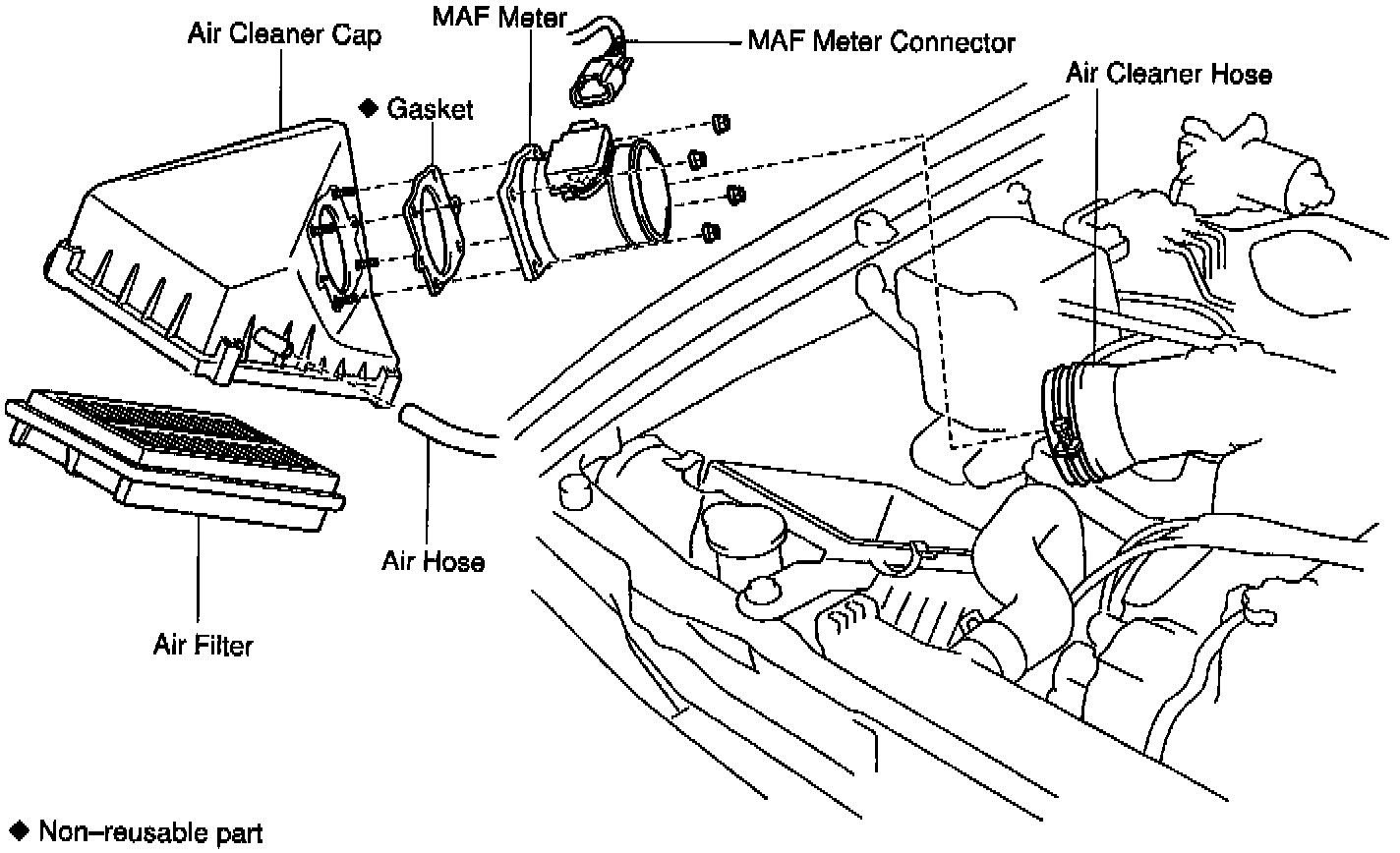 Air Cleaner Cap

MAF Meter

MAF Meter Connector

Air Cleaner Hose

◆ Gasket

Air Hose

Air Filter

◆ Non–reusable part