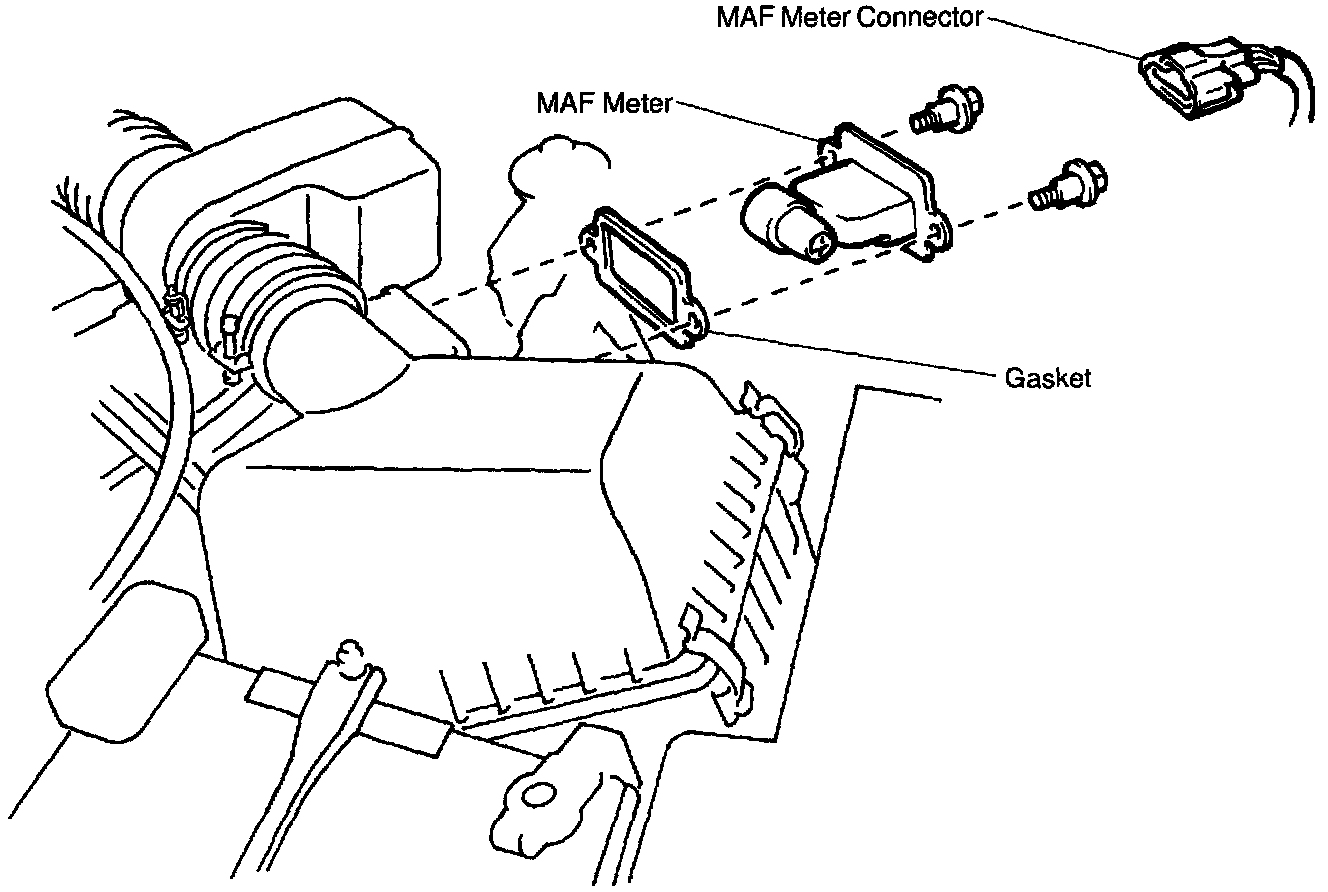 MAF Meter Connector

MAF Meter

Gasket