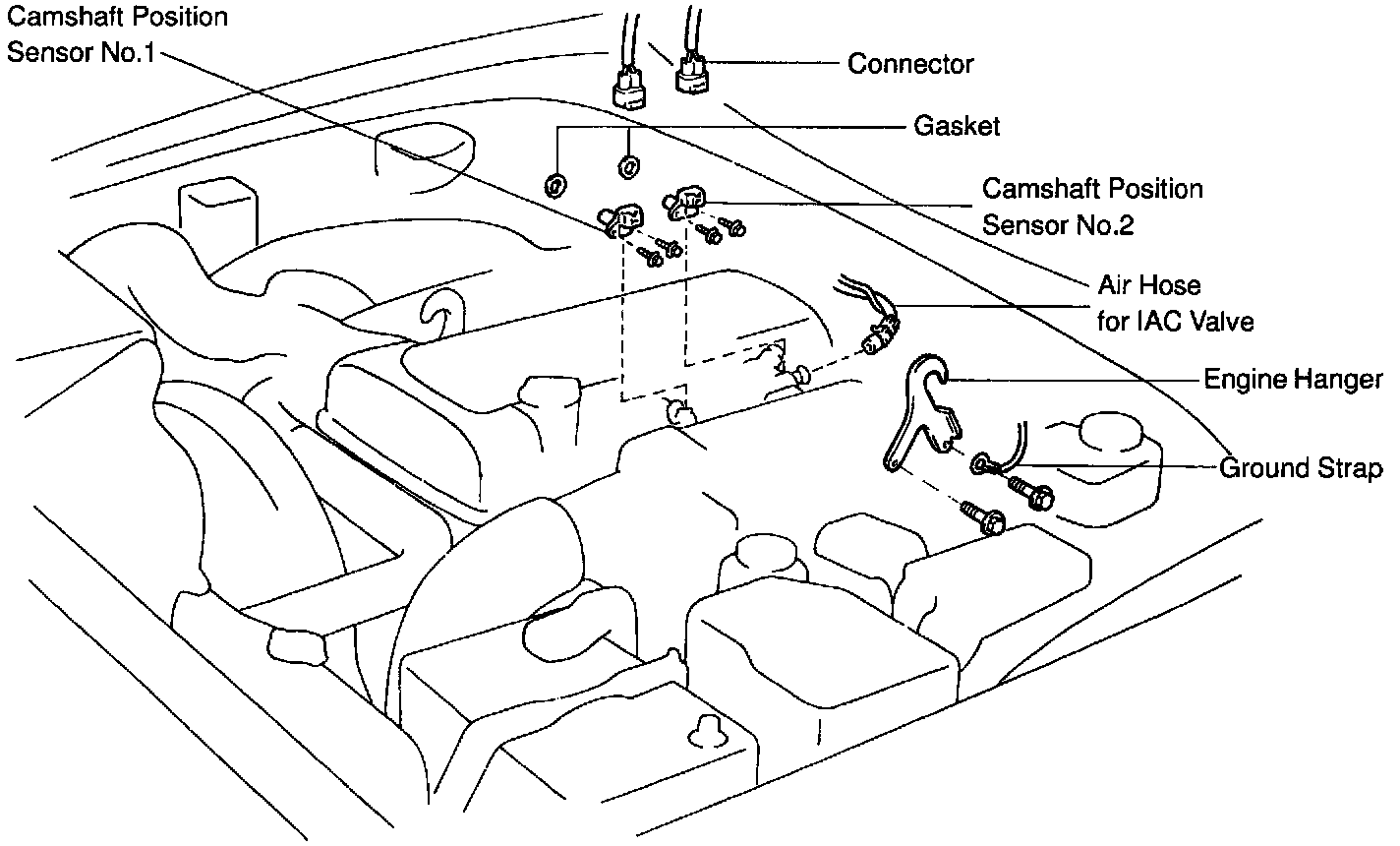 Camshaft Position Sensor No.1

Connector

Gasket

Camshaft Position Sensor No.2

Air Hose for IAC Valve

Engine Hanger

Ground Strap