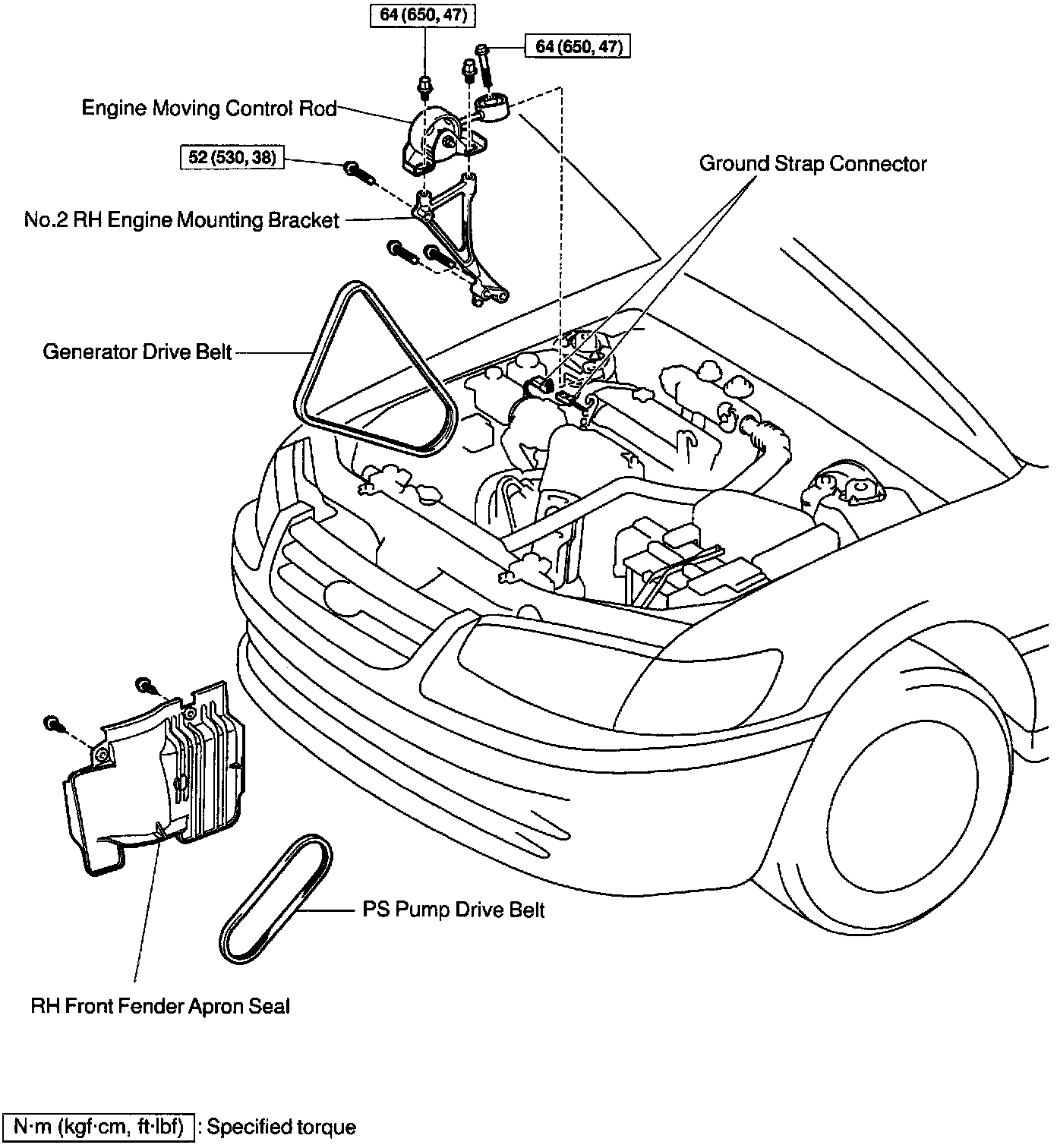 64 (650, 47)

64 (650, 47)

Engine Moving Control Rod

52 (530, 38)

Ground Strap Connector

No.2 RH Engine Mounting Bracket

Generator Drive Belt

PS Pump Drive Belt

RH Front Fender Apron Seal

N·m (kgf·cm, ft·lbf) : Specified torque