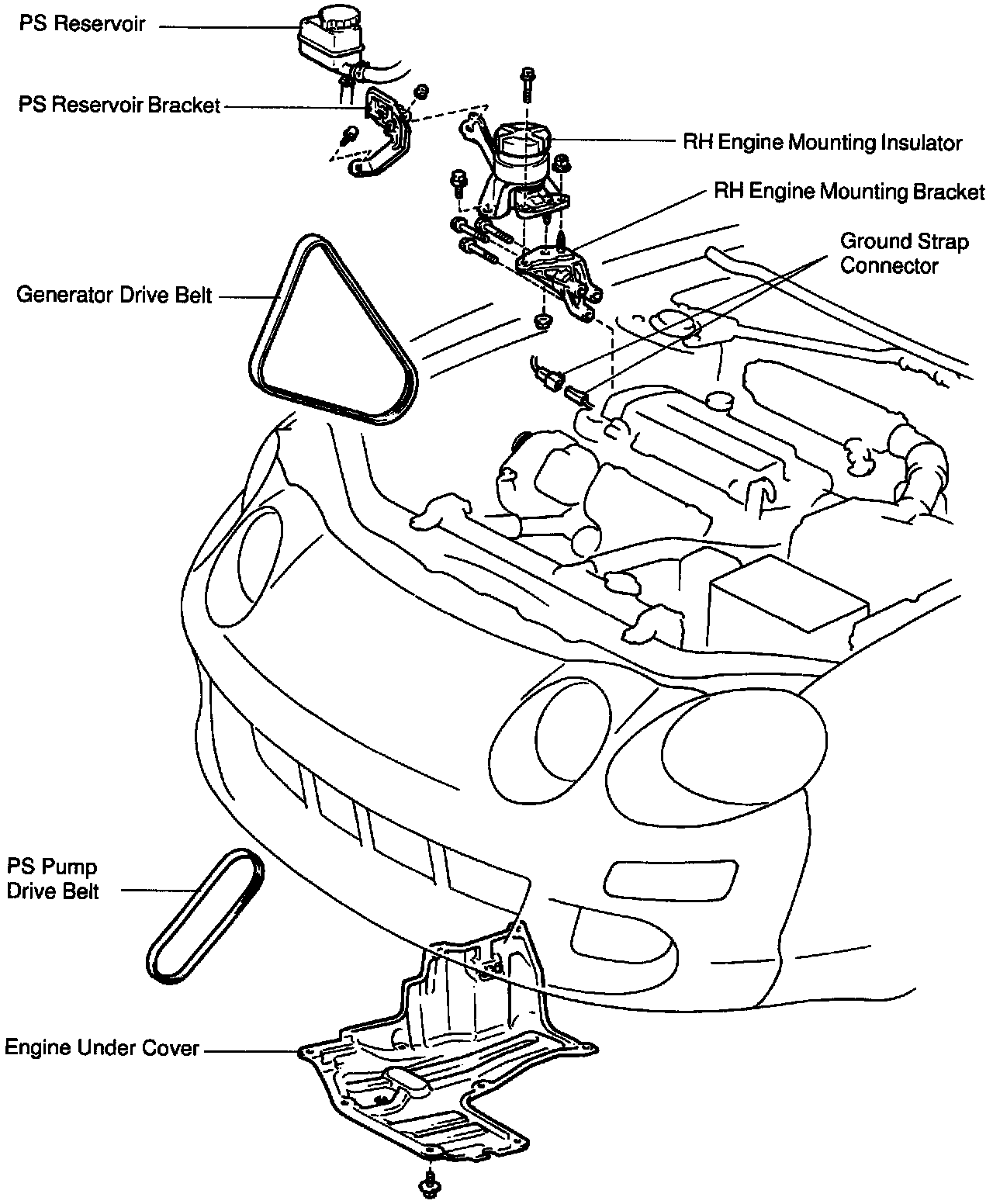 PS Reservoir

PS Reservoir Bracket

RH Engine Mounting Insulator

RH Engine Mounting Bracket

Ground Strap Connector

Generator Drive Belt

PS Pump Drive Belt

Engine Under Cover