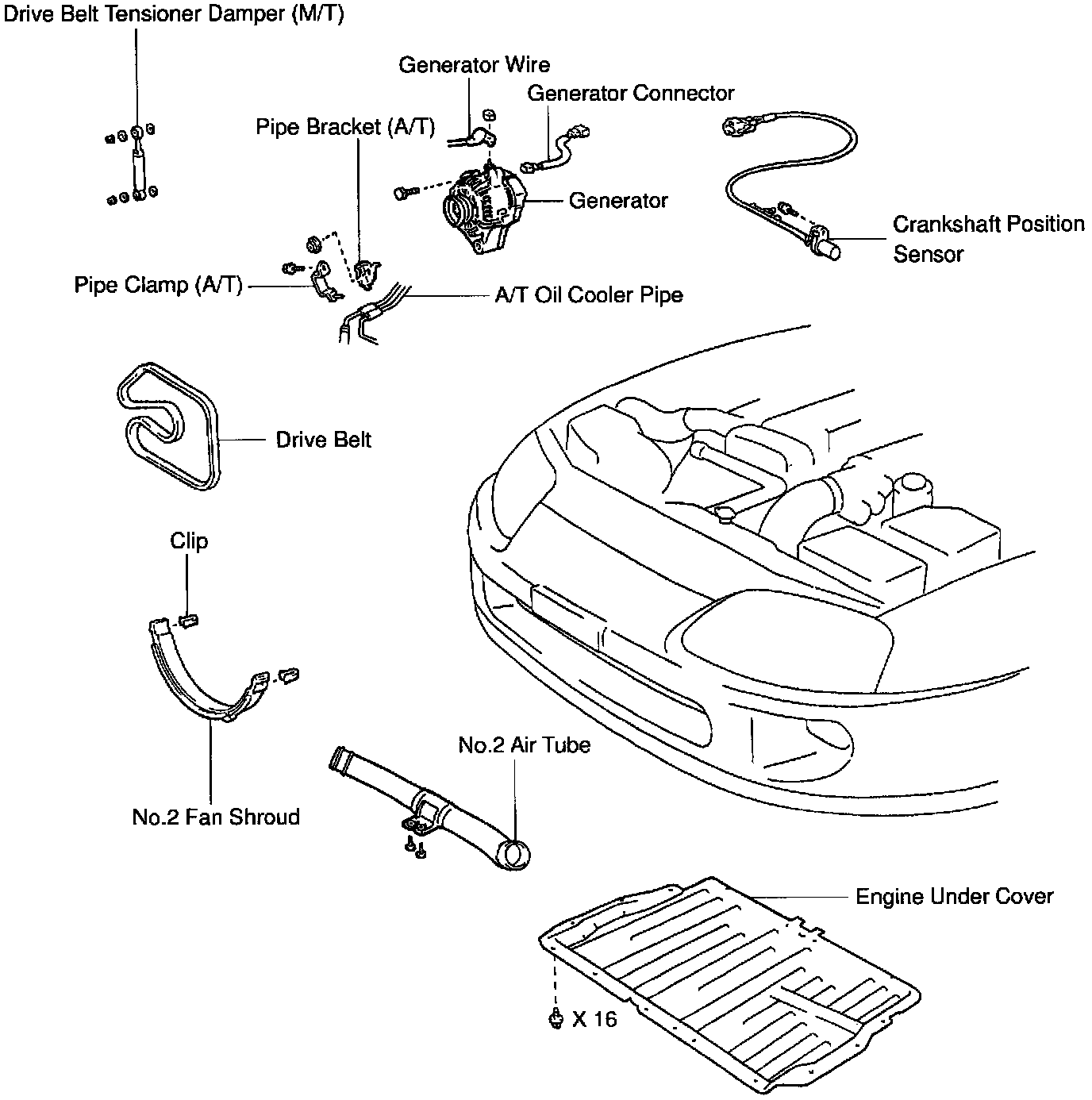 Drive Belt Tensioner Damper (M/T)

Generator Wire

Generator Connector

Pipe Bracket (A/T)

Generator

Crankshaft Position Sensor

Pipe Clamp (A/T)

A/T Oil Cooler Pipe

Drive Belt

Clip

No.2 Air Tube

No.2 Fan Shroud

Engine Under Cover

X 16