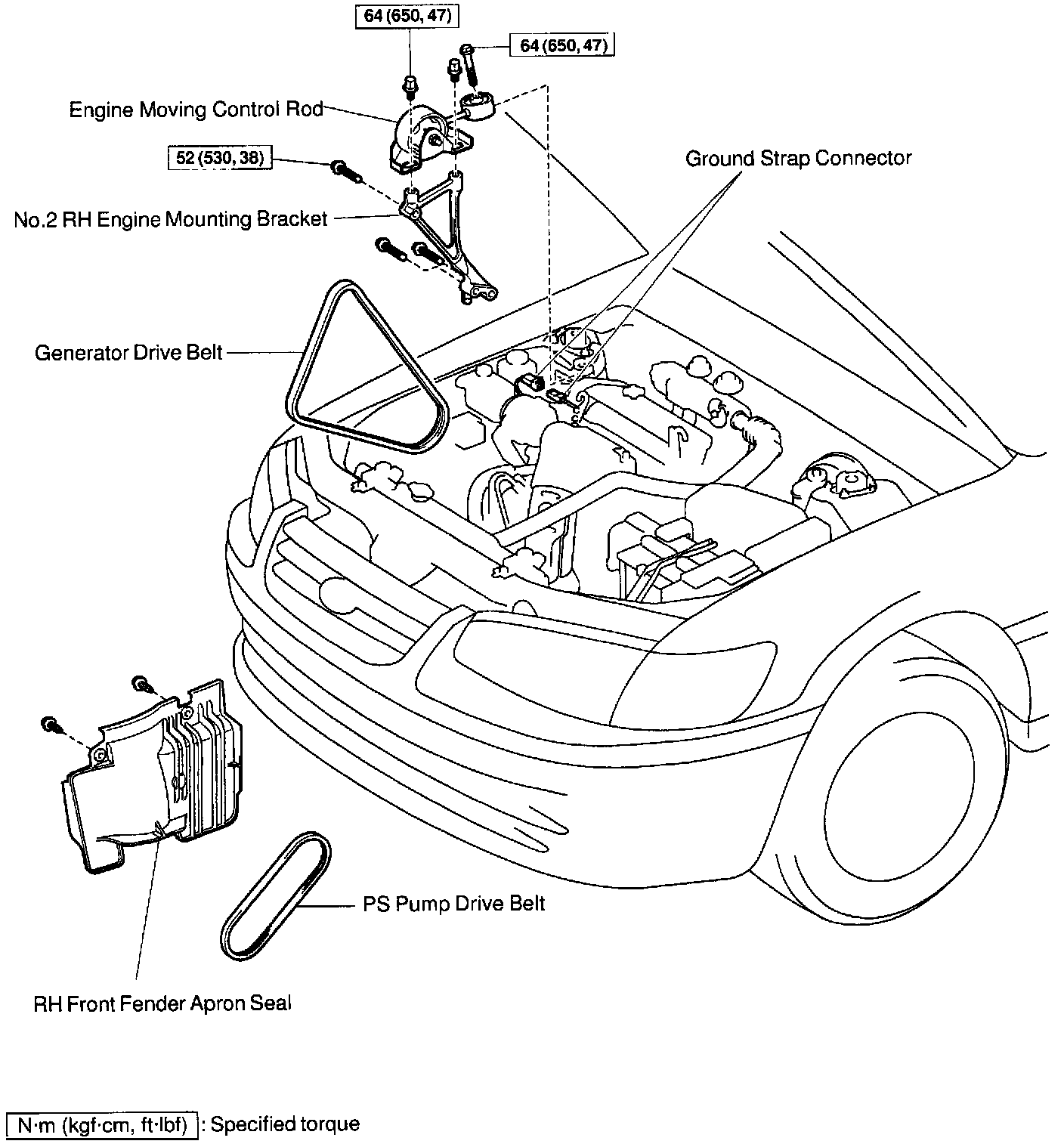 64 (650, 47)

64 (650, 47)

Engine Moving Control Rod

52 (530, 38)

Ground Strap Connector

No.2 RH Engine Mounting Bracket

Generator Drive Belt

PS Pump Drive Belt

RH Front Fender Apron Seal

N·m (kgf·cm, ft·lbf) : Specified torque