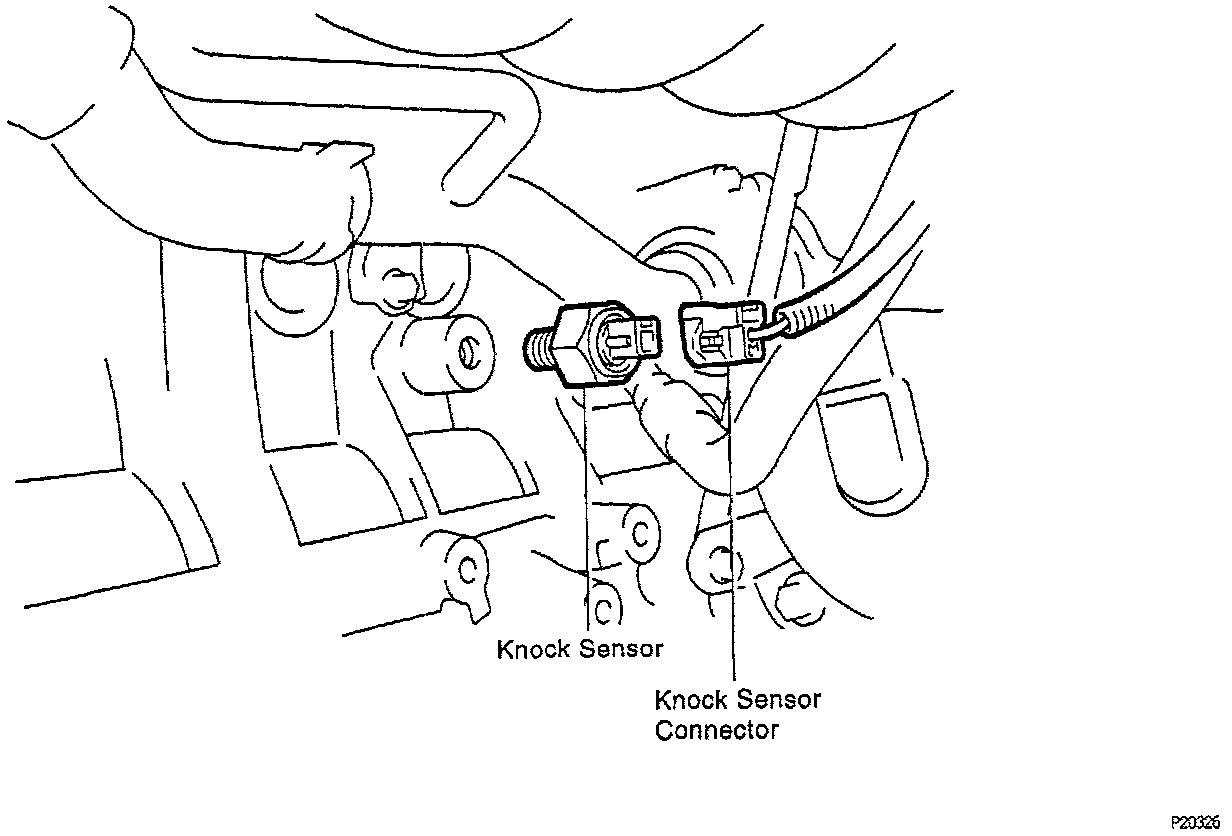 Knock Sensor

Knock Sensor
Connector

P20326