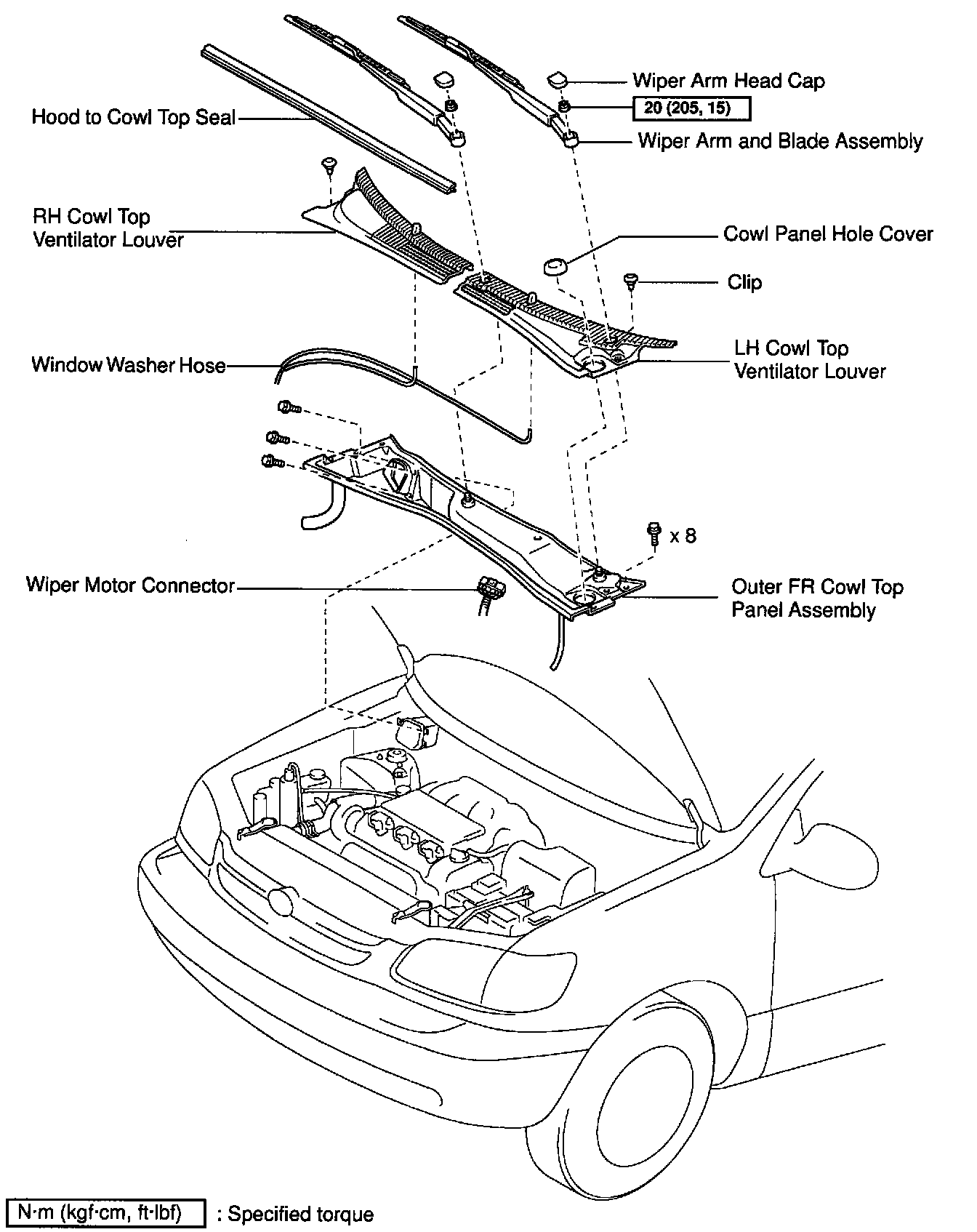 Wiper Arm Head Cap

20 (205, 15)

Hood to Cowl Top Seal

Wiper Arm and Blade Assembly

RH Cowl Top Ventilator Louver

Cowl Panel Hole Cover

Clip

Window Washer Hose

LH Cowl Top Ventilator Louver

x 8

Wiper Motor Connector

Outer FR Cowl Top Panel Assembly

N·m (kgf·cm, ft·lbf) : Specified torque