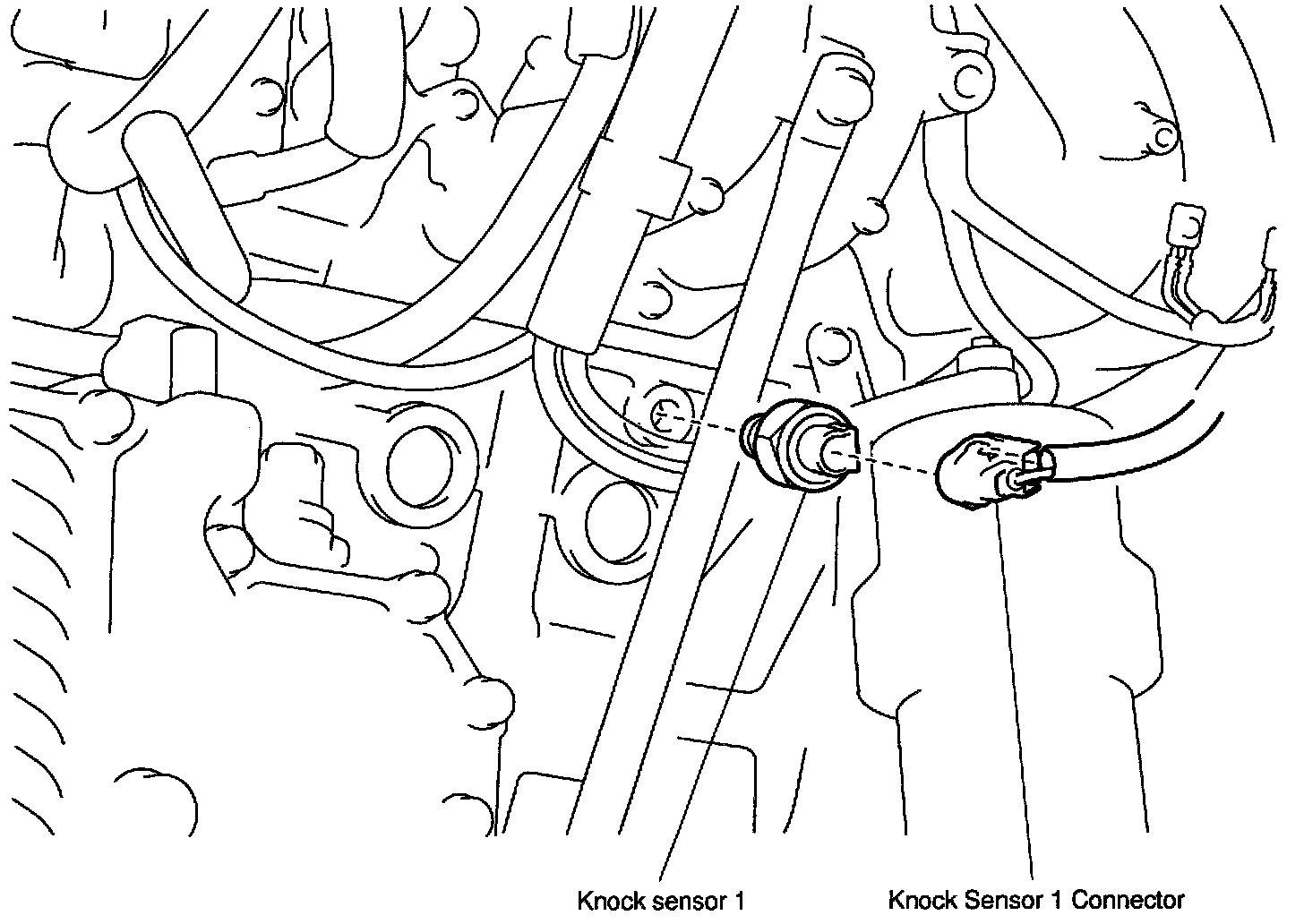 Knock sensor 1

Knock Sensor 1 Connector