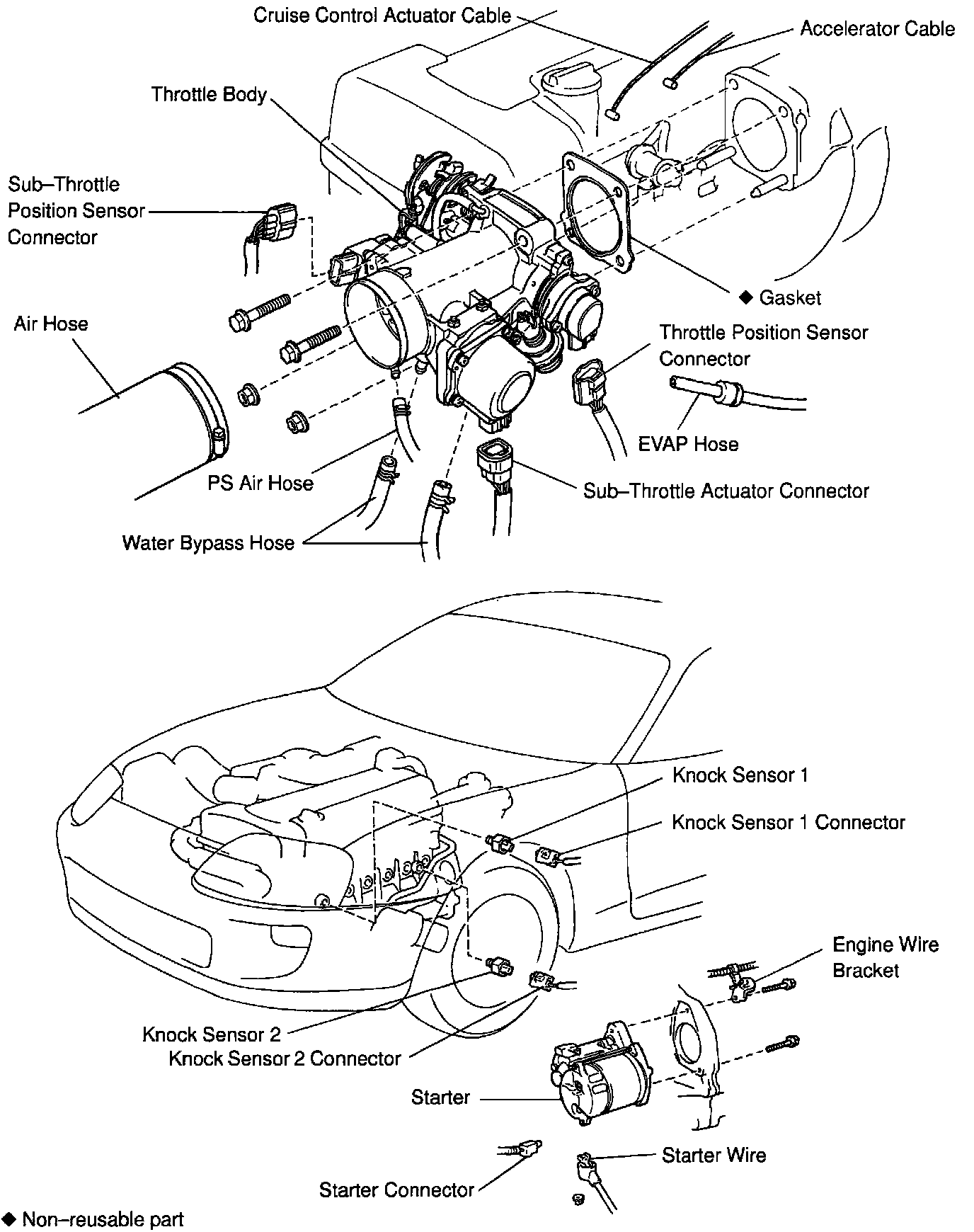 Cruise Control Actuator Cable

Accelerator Cable

Throttle Body

Sub–Throttle Position Sensor Connector

◆ Gasket

Air Hose

Throttle Position Sensor Connector

EVAP Hose

PS Air Hose

Sub–Throttle Actuator Connector

Water Bypass Hose

Knock Sensor 1

Knock Sensor 1 Connector

Engine Wire Bracket

Knock Sensor 2

Knock Sensor 2 Connector

Starter

Starter Wire

Starter Connector

◆ Non–reusable part