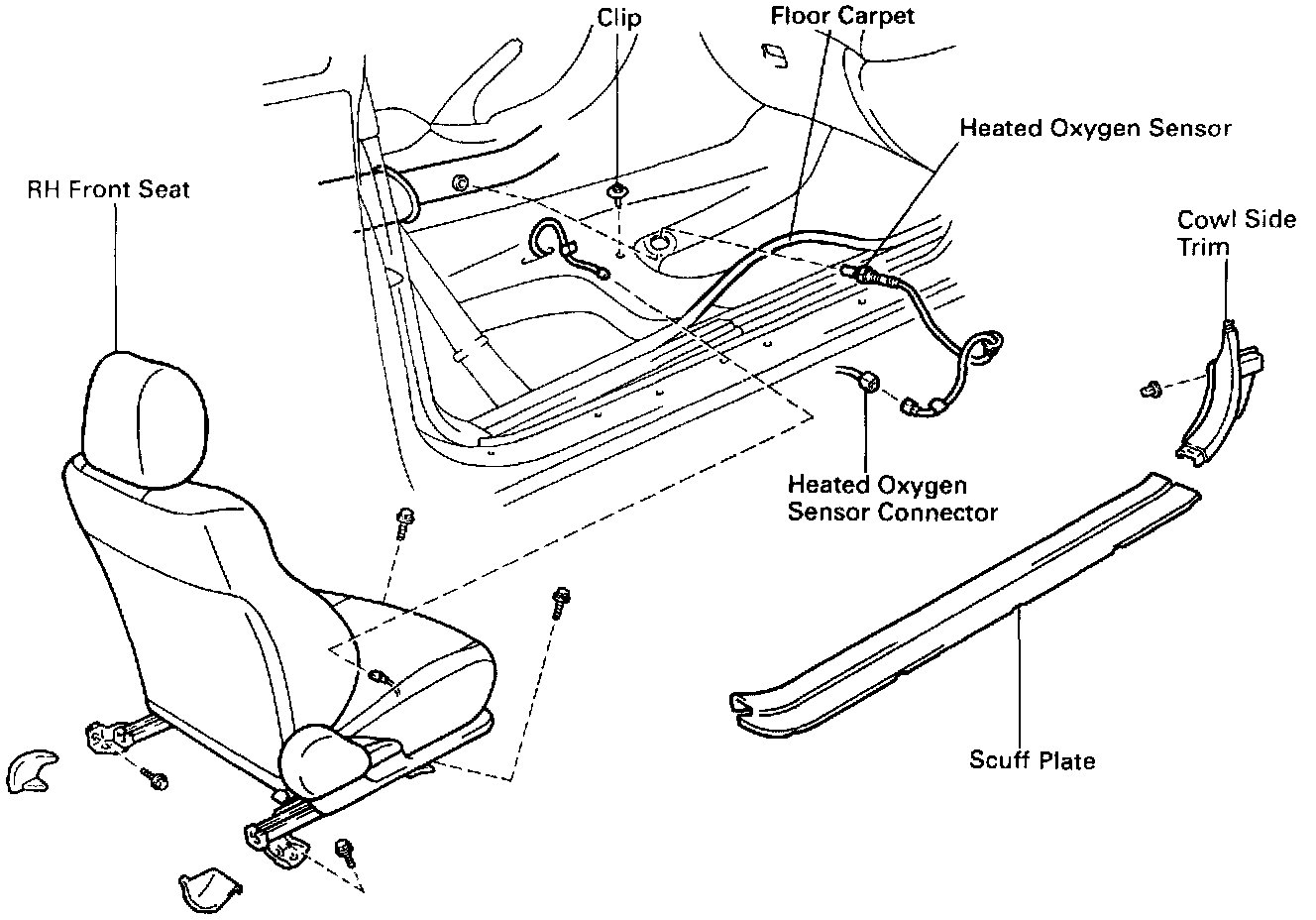 Clip
Floor Carpet
Heated Oxygen Sensor
RH Front Seat
Cowl Side Trim
Heated Oxygen Sensor Connector
Scuff Plate