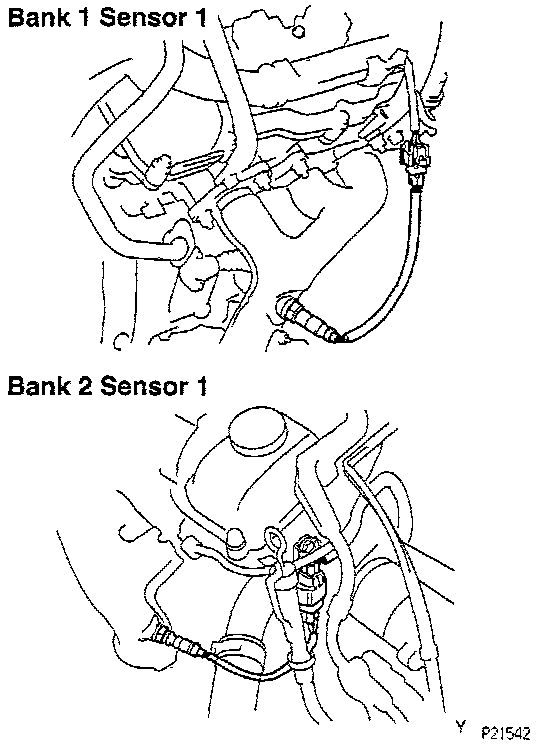 Bank 1 Sensor 1

Bank 2 Sensor 1

Y P21542