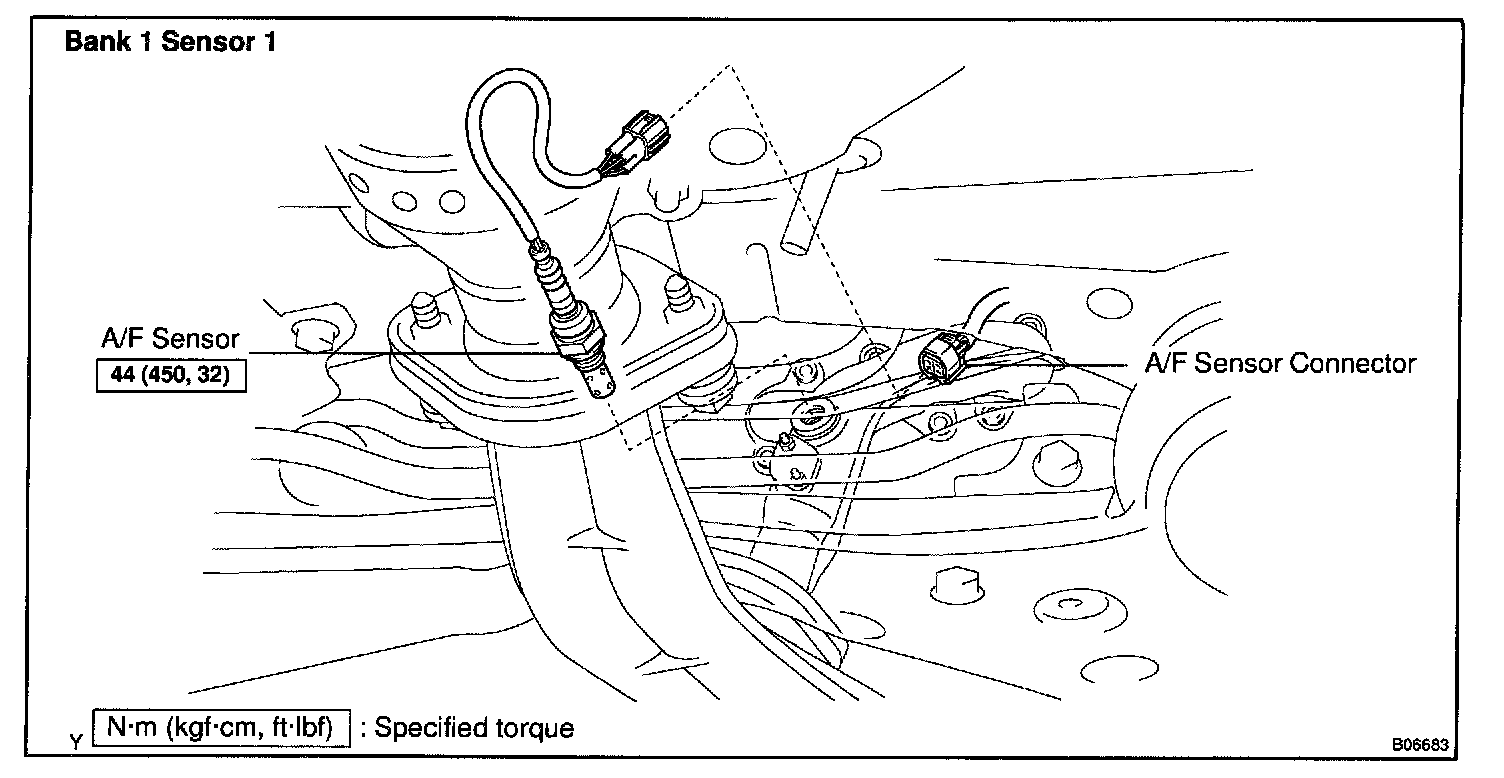 Bank 1 Sensor 1

A/F Sensor
44 (450, 32)

A/F Sensor Connector

Y N·m (kgf·cm, ft·lbf) : Specified torque

B06683