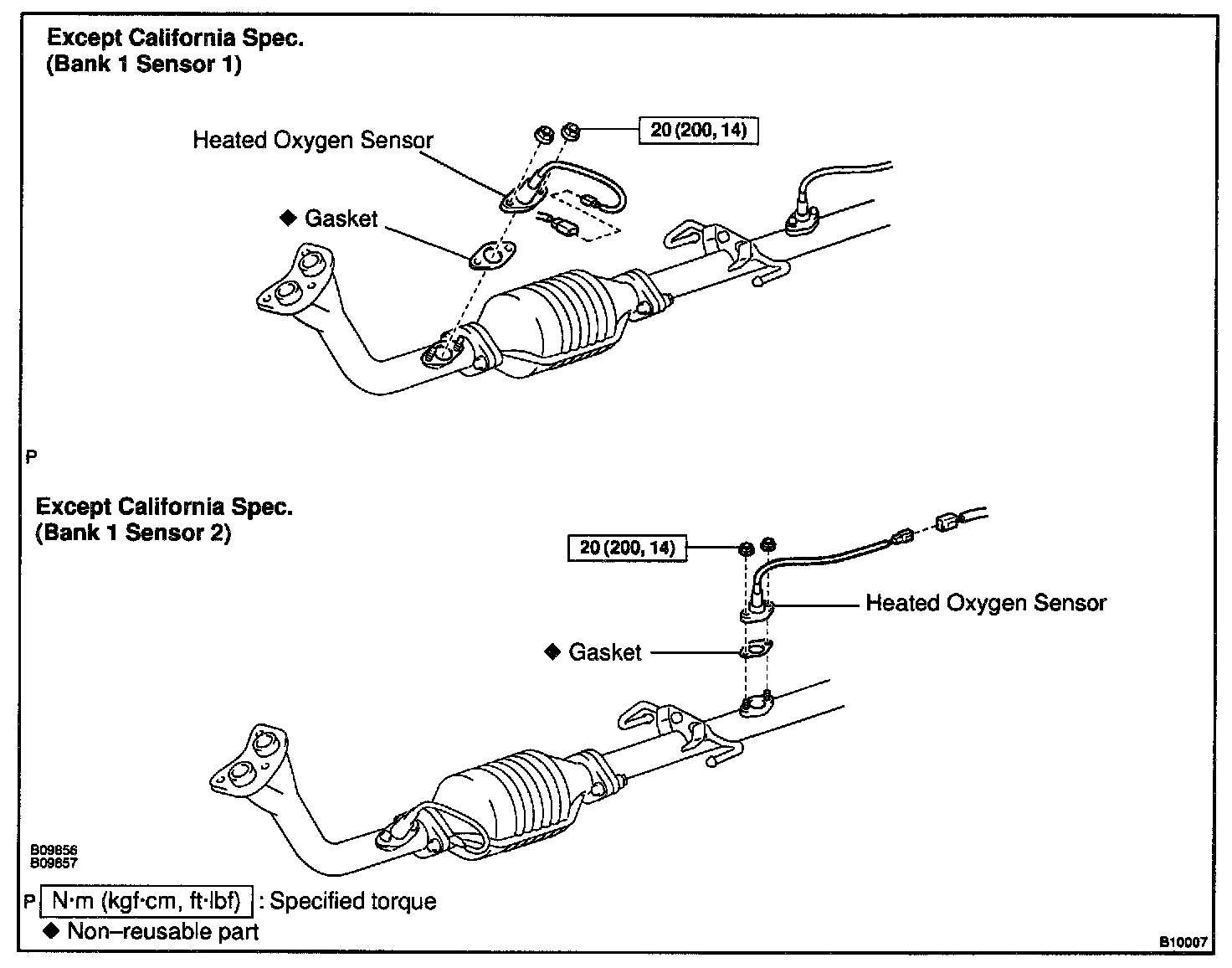 Except California Spec.
(Bank 1 Sensor 1)

Heated Oxygen Sensor

20 (200, 14)

◆ Gasket

P

Except California Spec.
(Bank 1 Sensor 2)

20 (200, 14)

Heated Oxygen Sensor

◆ Gasket

B09856
B09857

P N·m (kgf·cm, ft·lbf) : Specified torque
◆ Non–reusable part

B10007