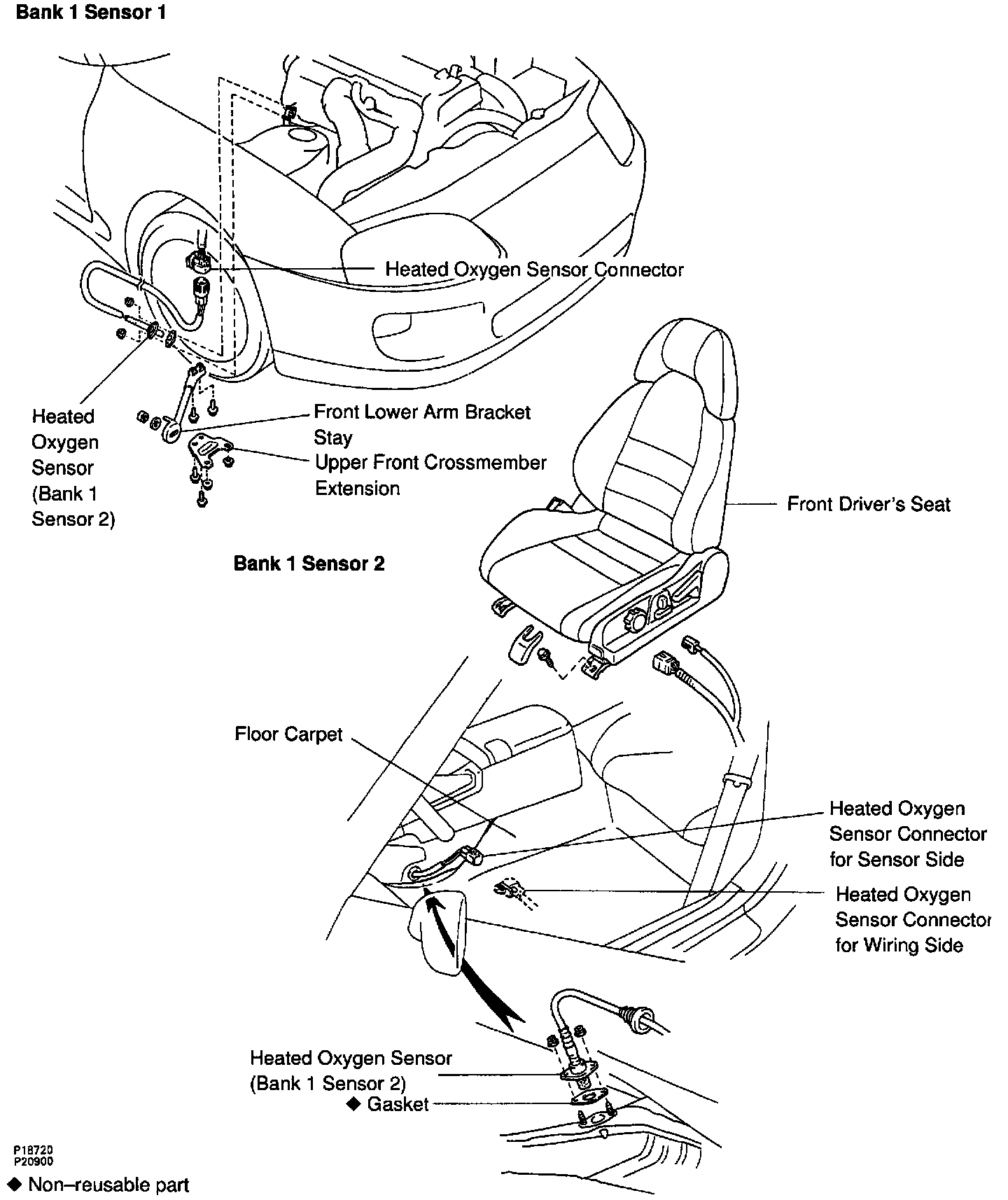 Bank 1 Sensor 1

Heated Oxygen Sensor Connector

Heated Oxygen Sensor (Bank 1 Sensor 2)

Front Lower Arm Bracket Stay

Upper Front Crossmember Extension

Front Driver's Seat

Bank 1 Sensor 2

Floor Carpet

Heated Oxygen Sensor Connector for Sensor Side

Heated Oxygen Sensor Connector for Wiring Side

Heated Oxygen Sensor (Bank 1 Sensor 2)

◆ Gasket

P18720
P20900

◆ Non–reusable part