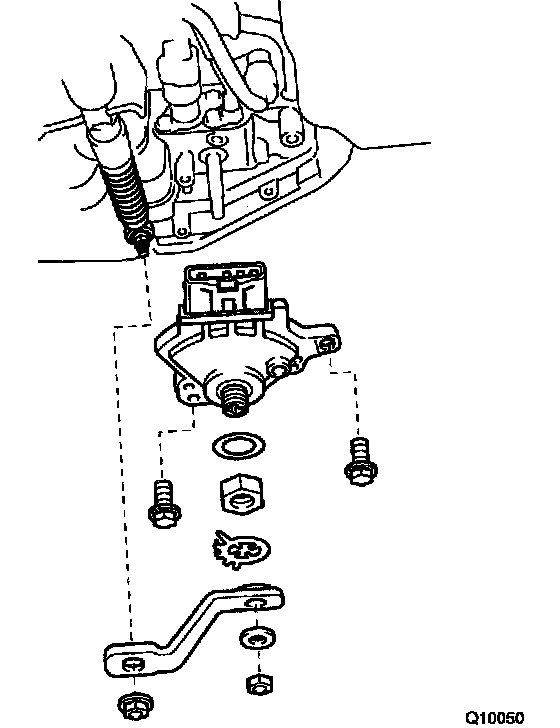 Q10050