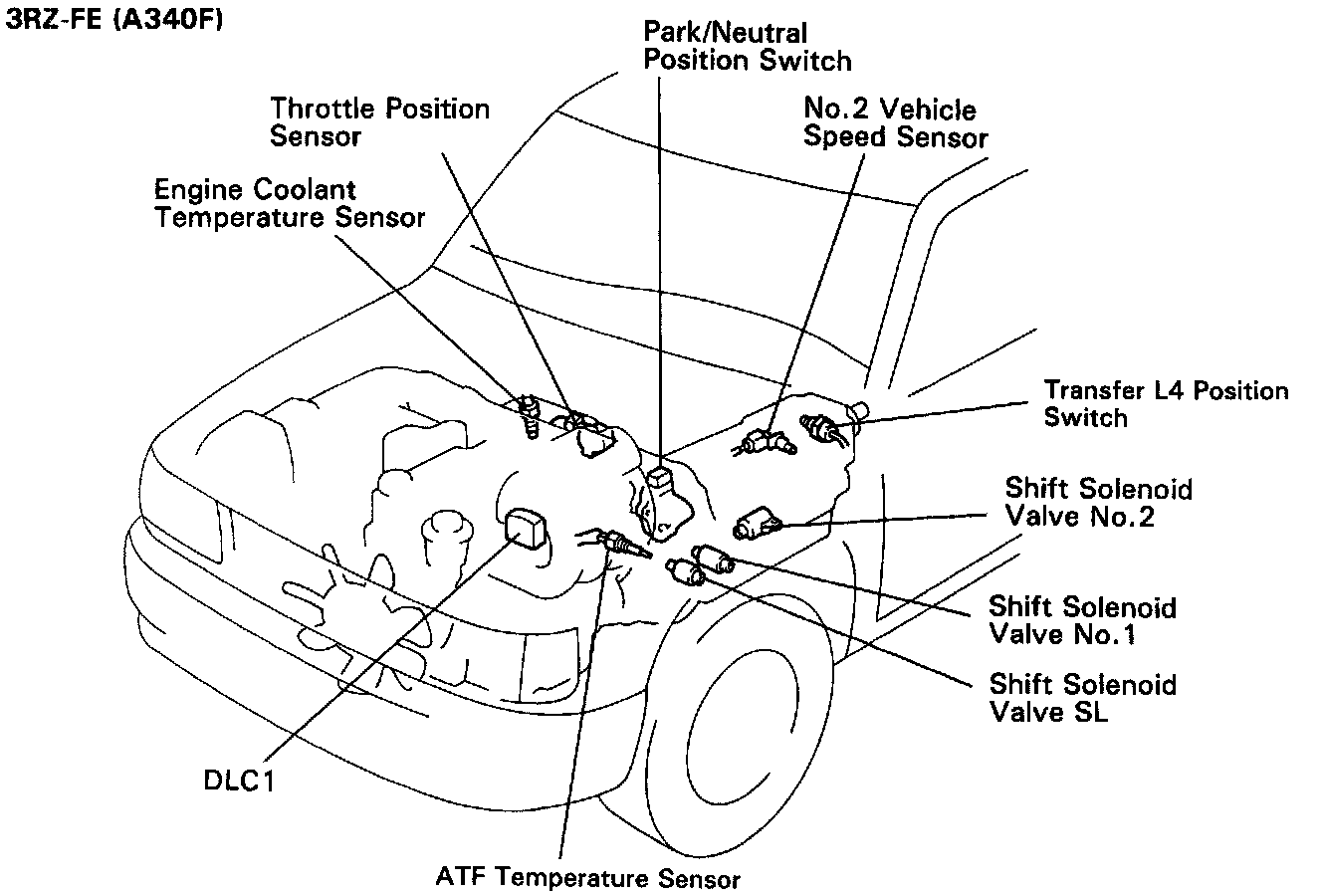 3RZ-FE (A340F)

Park/Neutral Position Switch

Throttle Position Sensor

No.2 Vehicle Speed Sensor

Engine Coolant Temperature Sensor

Transfer L4 Position Switch

Shift Solenoid Valve No.2

Shift Solenoid Valve No.1

Shift Solenoid Valve SL

DLC1

ATF Temperature Sensor