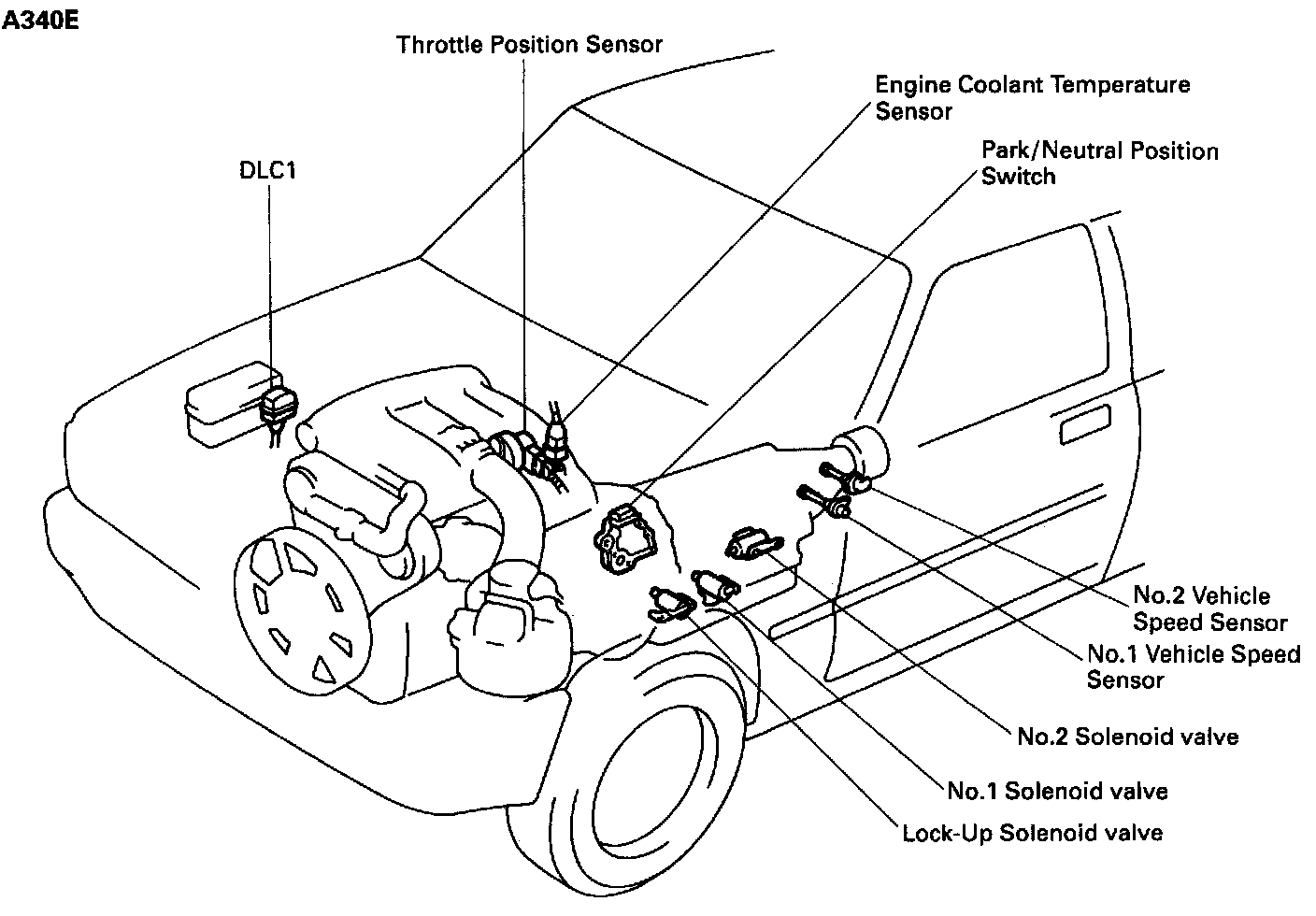 A340E

Throttle Position Sensor

Engine Coolant Temperature Sensor

Park/Neutral Position Switch

DLC1

No.2 Vehicle Speed Sensor

No.1 Vehicle Speed Sensor

No.2 Solenoid valve

No.1 Solenoid valve

Lock-Up Solenoid valve