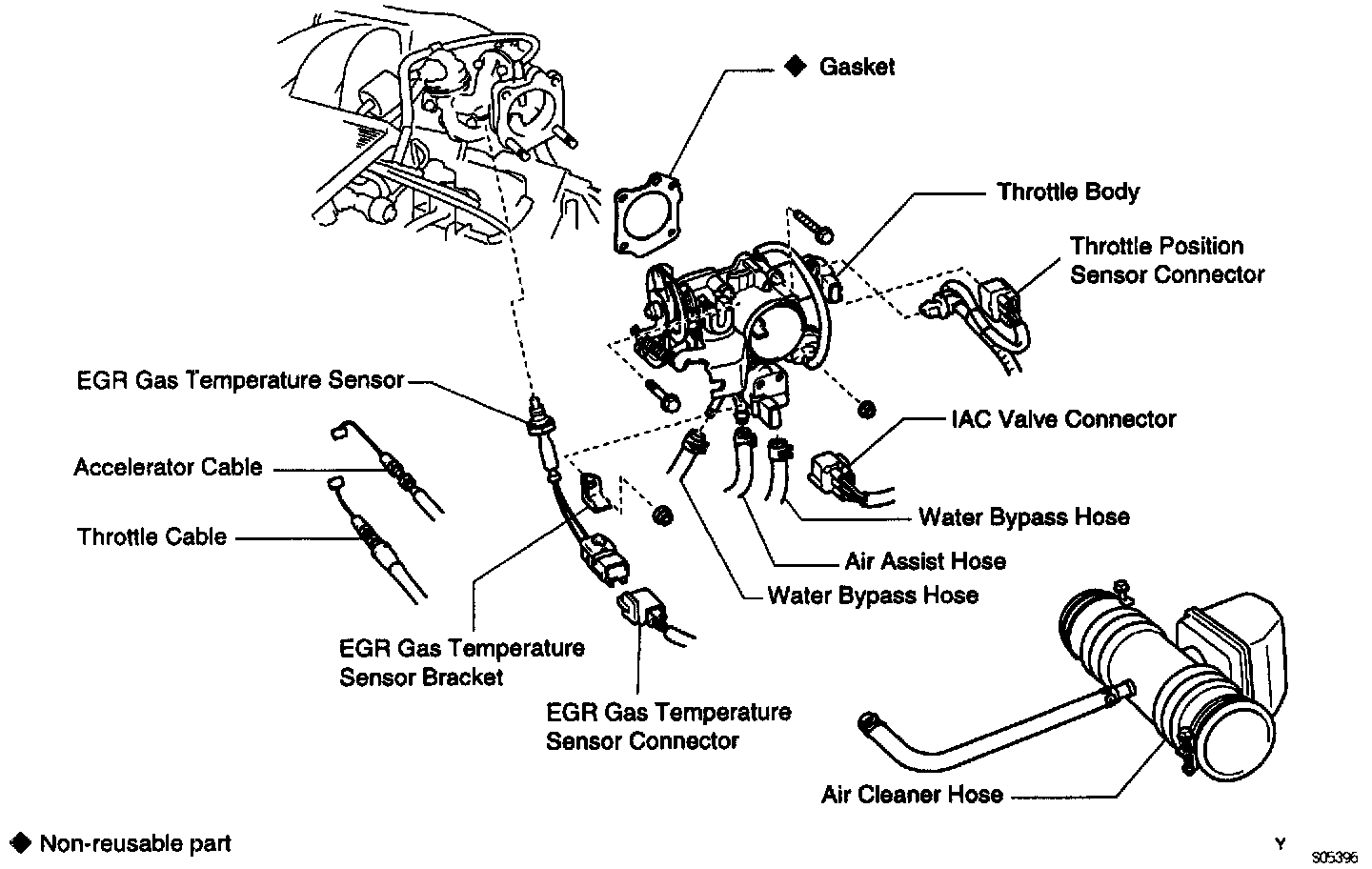 ◆ Gasket

Throttle Body

Throttle Position Sensor Connector

EGR Gas Temperature Sensor

Accelerator Cable

Throttle Cable

IAC Valve Connector

Water Bypass Hose

Air Assist Hose

Water Bypass Hose

EGR Gas Temperature Sensor Bracket

EGR Gas Temperature Sensor Connector

Air Cleaner Hose

◆ Non-reusable part

Y

S05396