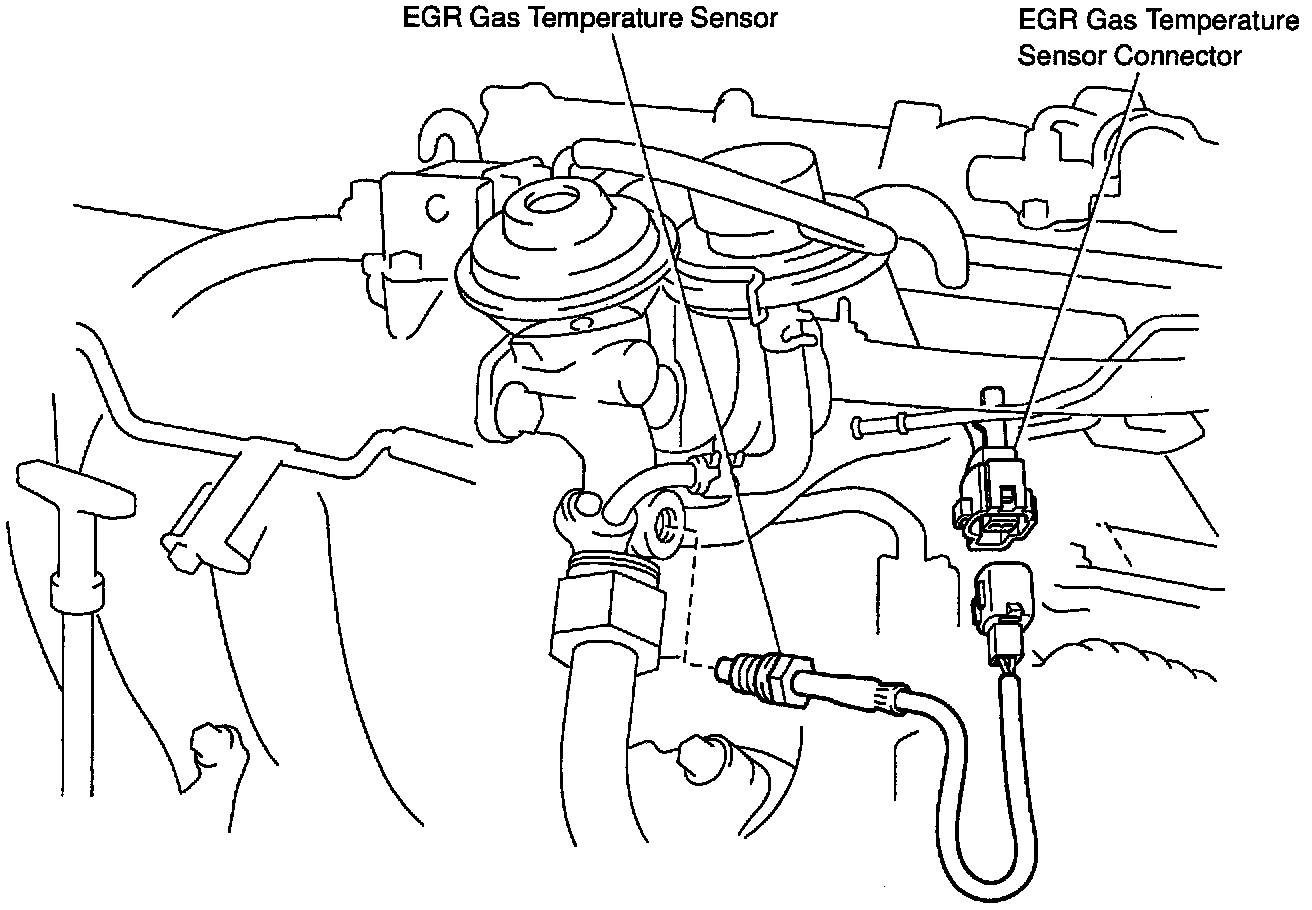 EGR Gas Temperature Sensor

EGR Gas Temperature Sensor Connector