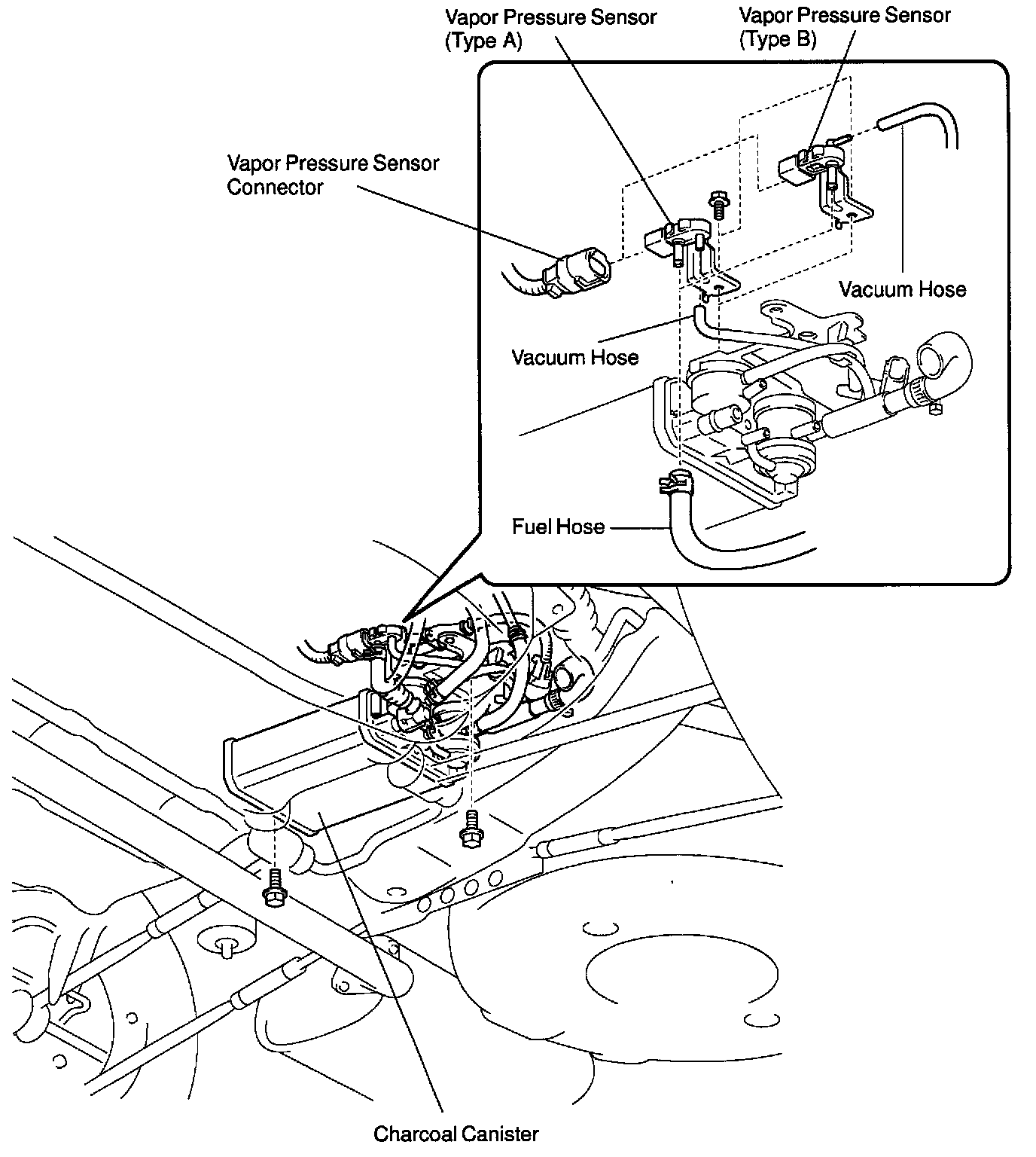 Vapor Pressure Sensor (Type A)

Vapor Pressure Sensor (Type B)

Vapor Pressure Sensor Connector

Vacuum Hose

Vacuum Hose

Fuel Hose

Charcoal Canister