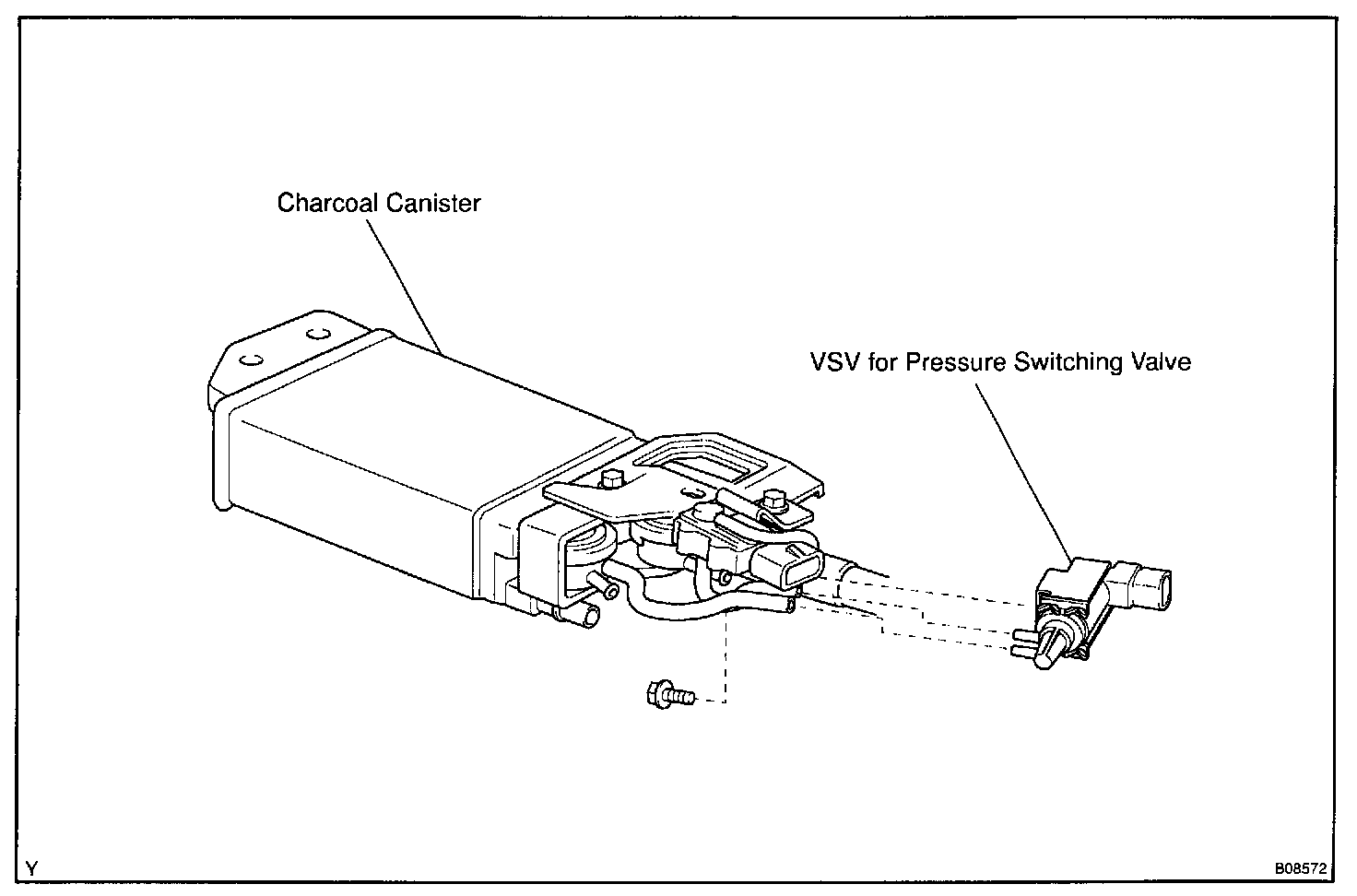 Charcoal Canister

VSV for Pressure Switching Valve

Y

B08572