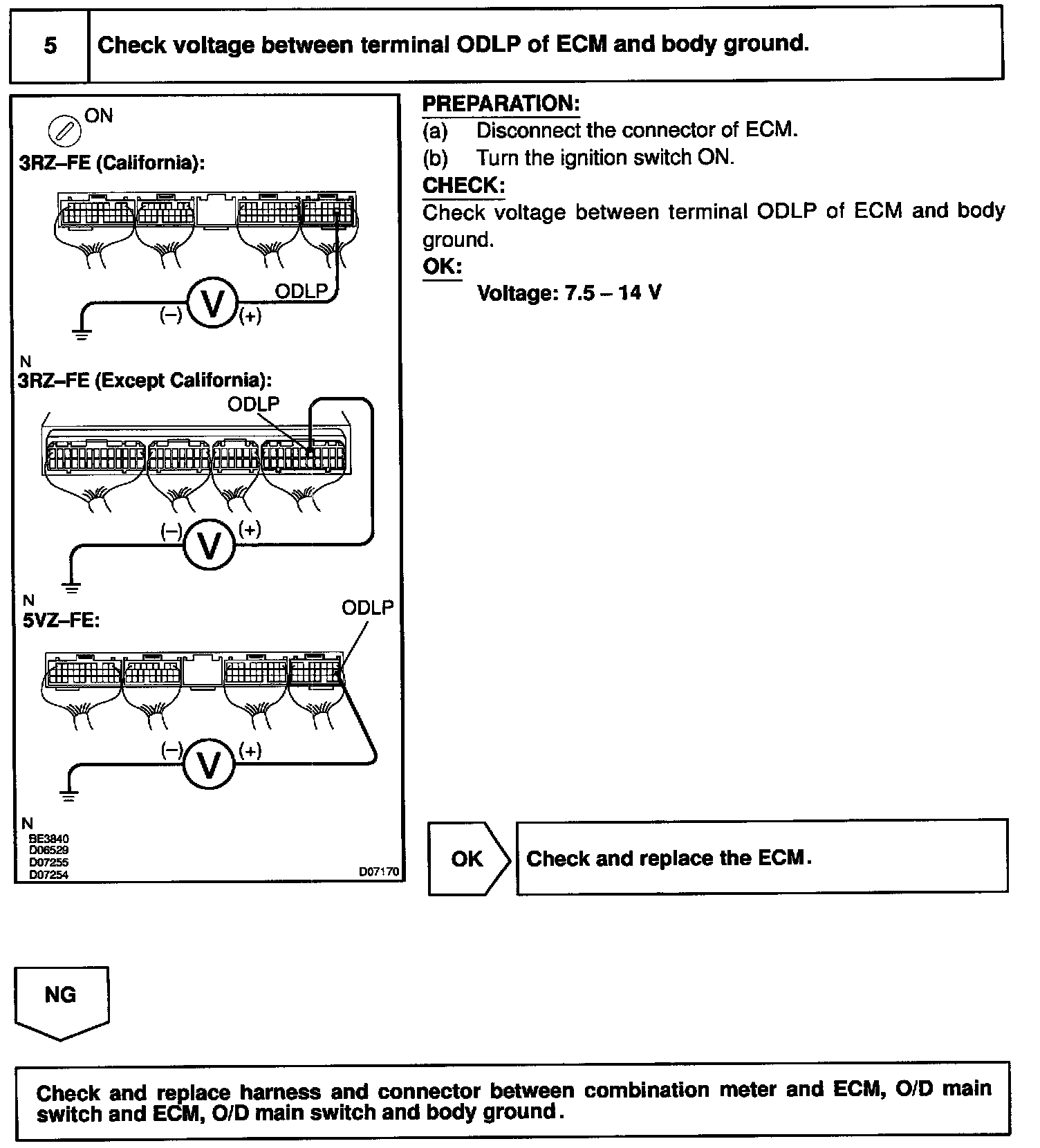 5 Check voltage between terminal ODLP of ECM and body ground.

ON
3RZ–FE (California):
ODLP
(–) V (+)
N
3RZ–FE (Except California):
ODLP
(–) V (+)
N
5VZ–FE:
ODLP
(–) V (+)
N
BE3840
D06529
D07255
D07254
D07170

PREPARATION:
(a) Disconnect the connector of ECM.
(b) Turn the ignition switch ON.
CHECK:
Check voltage between terminal ODLP of ECM and body ground.
OK:
Voltage: 7.5 – 14 V

OK

Check and replace the ECM.

NG

Check and replace harness and connector between combination meter and ECM, O/D main switch and ECM, O/D main switch and body ground.