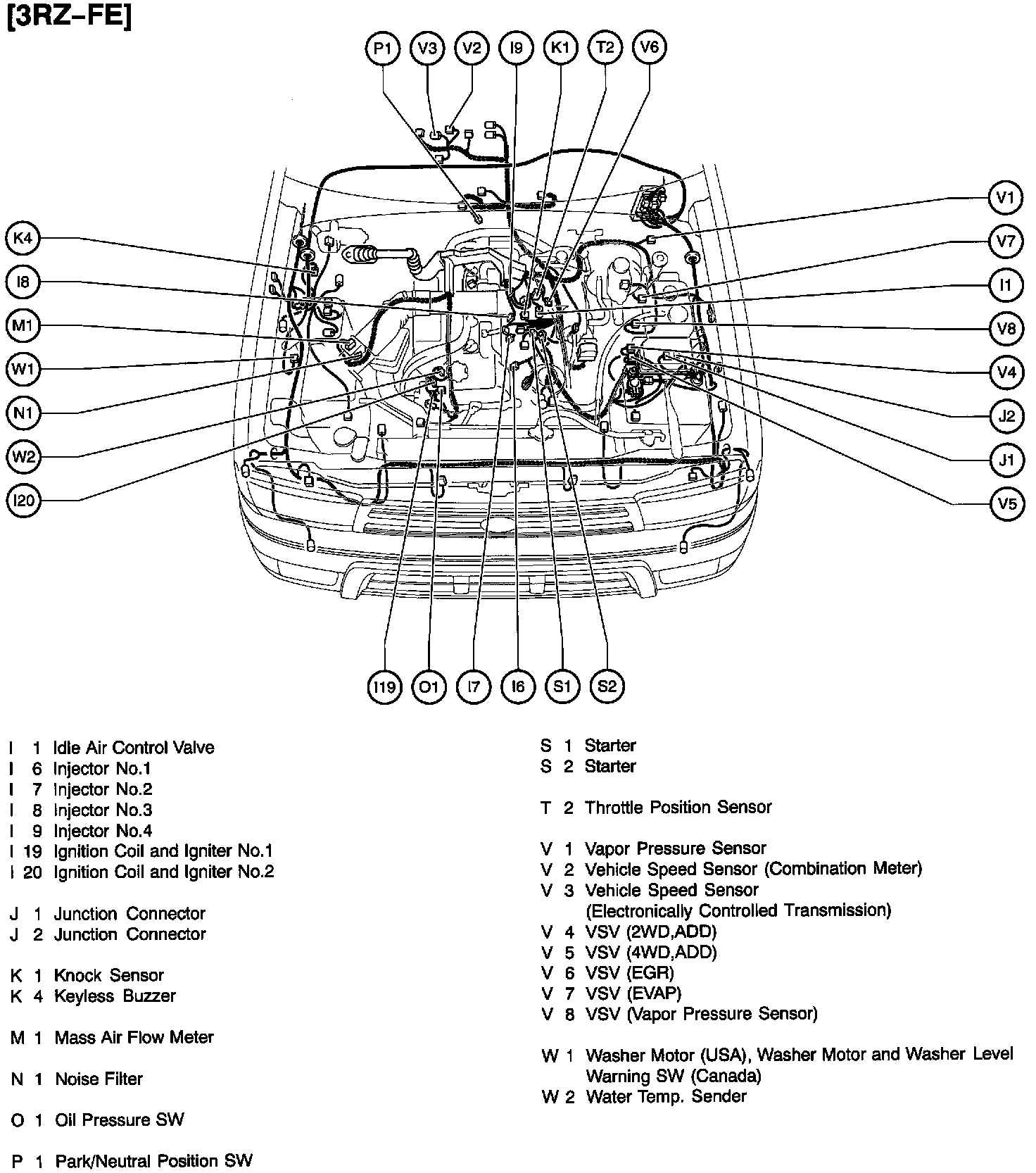 [3RZ–FE]

P1 V3 V2 I9 K1 T2 V6

K4
I8
M1
W1
N1
W2
I20

V1
V7
I1
V8
V4
J2
J1
V5

I19 O1 I7 I6 S1 S2

I 1 Idle Air Control Valve
I 6 Injector No.1
I 7 Injector No.2
I 8 Injector No.3
I 9 Injector No.4
I 19 Ignition Coil and Igniter No.1
I 20 Ignition Coil and Igniter No.2

J 1 Junction Connector
J 2 Junction Connector

K 1 Knock Sensor
K 4 Keyless Buzzer

M 1 Mass Air Flow Meter

N 1 Noise Filter

O 1 Oil Pressure SW

P 1 Park/Neutral Position SW

S 1 Starter
S 2 Starter

T 2 Throttle Position Sensor

V 1 Vapor Pressure Sensor
V 2 Vehicle Speed Sensor (Combination Meter)
V 3 Vehicle Speed Sensor (Electronically Controlled Transmission)
V 4 VSV (2WD,ADD)
V 5 VSV (4WD,ADD)
V 6 VSV (EGR)
V 7 VSV (EVAP)
V 8 VSV (Vapor Pressure Sensor)

W 1 Washer Motor (USA), Washer Motor and Washer Level Warning SW (Canada)
W 2 Water Temp. Sender