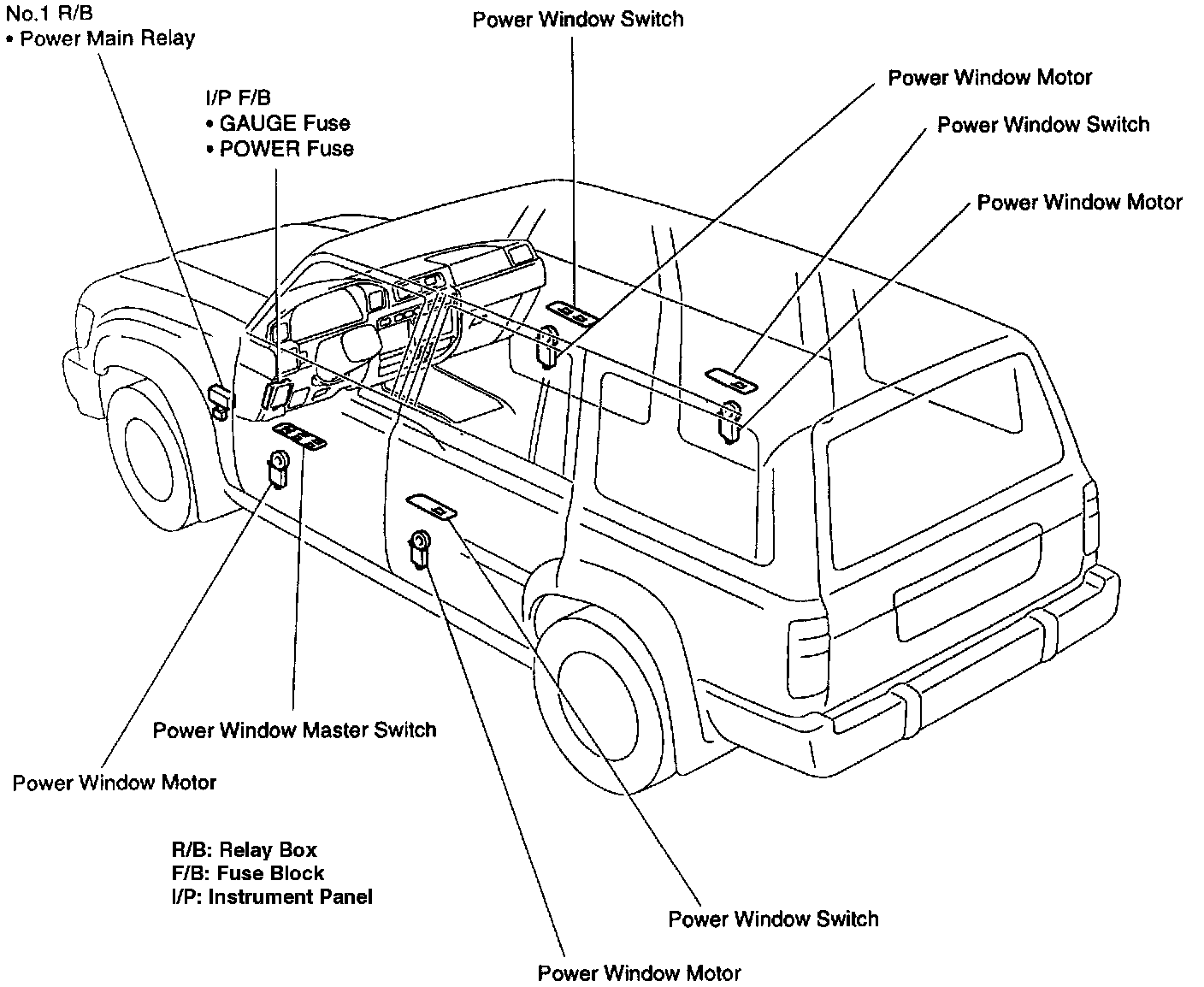 No.1 R/B
• Power Main Relay

I/P F/B
• GAUGE Fuse
• POWER Fuse

Power Window Switch

Power Window Motor

Power Window Switch

Power Window Motor

Power Window Master Switch

Power Window Motor

R/B: Relay Box
F/B: Fuse Block
I/P: Instrument Panel

Power Window Switch

Power Window Motor