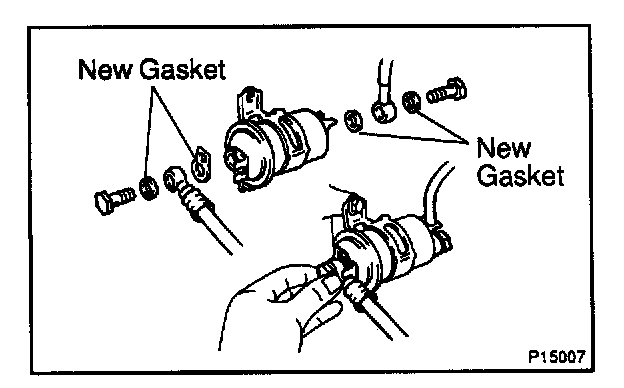 New Gasket

New Gasket

P15007