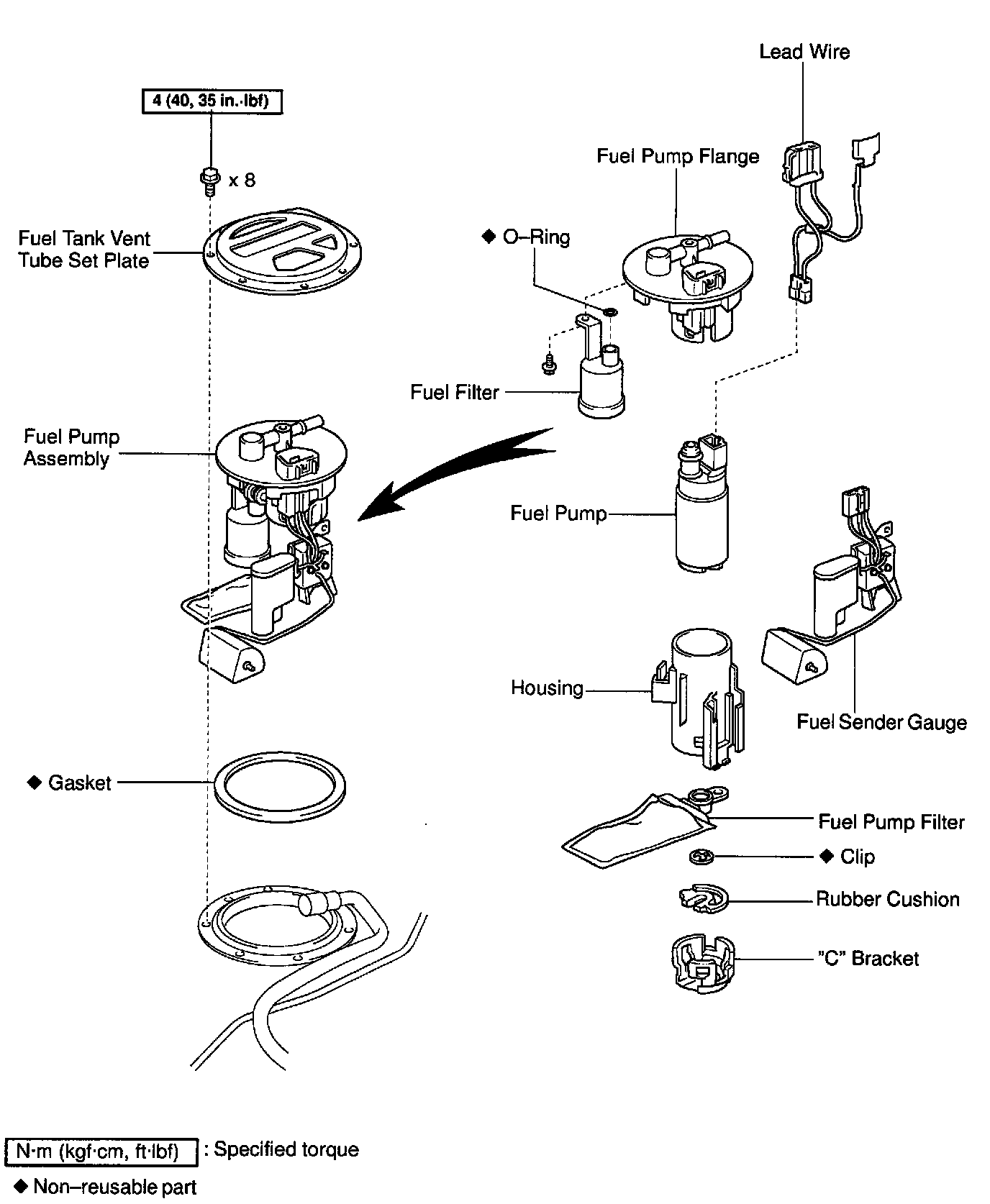 Lead Wire

4 (40, 35 in.·lbf)

x 8

Fuel Pump Flange

Fuel Tank Vent Tube Set Plate

◆ O–Ring

Fuel Filter

Fuel Pump Assembly

Fuel Pump

Housing

Fuel Sender Gauge

◆ Gasket

Fuel Pump Filter

◆ Clip

Rubber Cushion

"C" Bracket

N·m (kgf·cm, ft·lbf) : Specified torque

◆ Non–reusable part