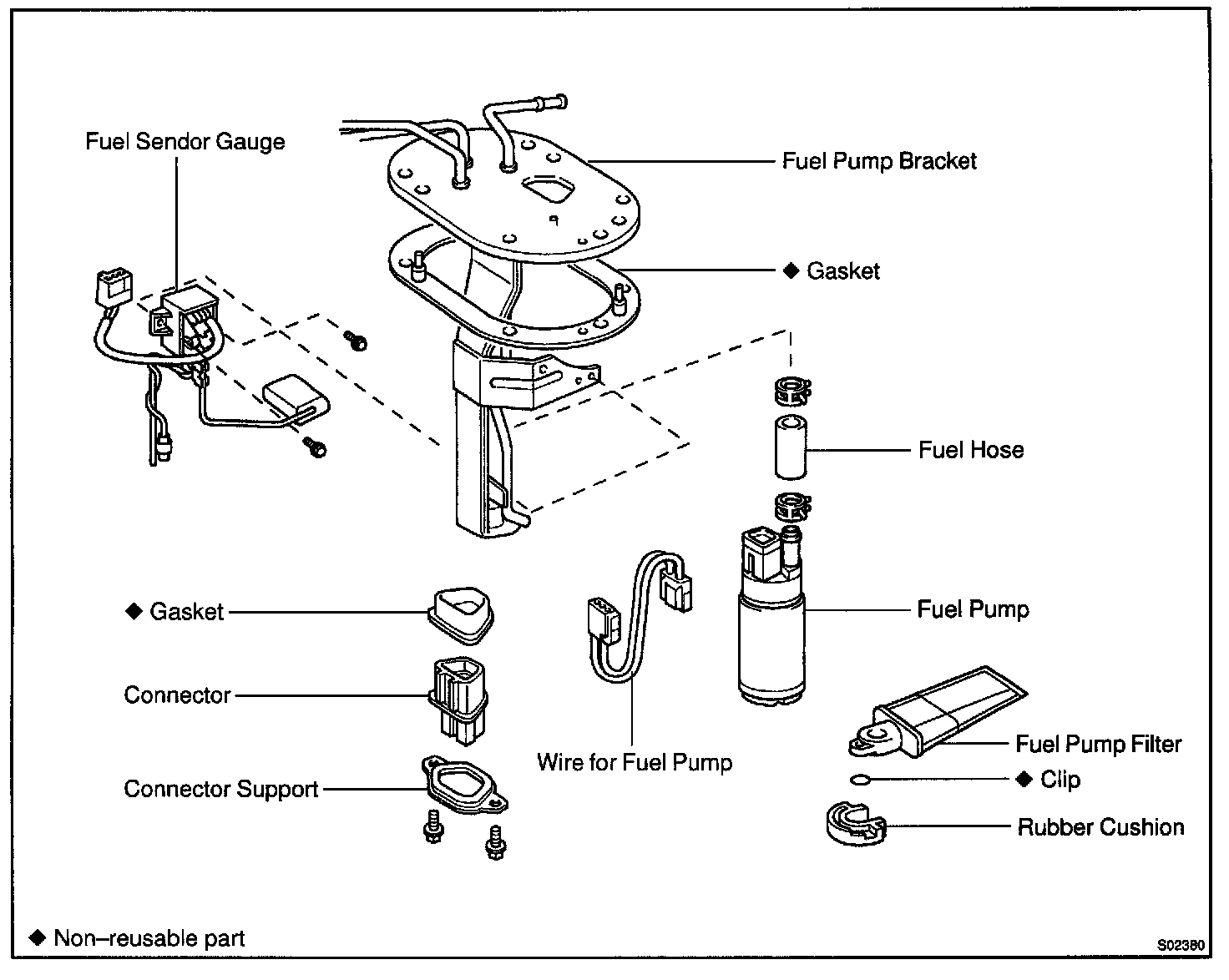 Fuel Sendor Gauge

Fuel Pump Bracket

◆ Gasket

Fuel Hose

Fuel Pump

◆ Gasket

Connector

Connector Support

Wire for Fuel Pump

Fuel Pump Filter

◆ Clip

Rubber Cushion

◆ Non–reusable part

S02380