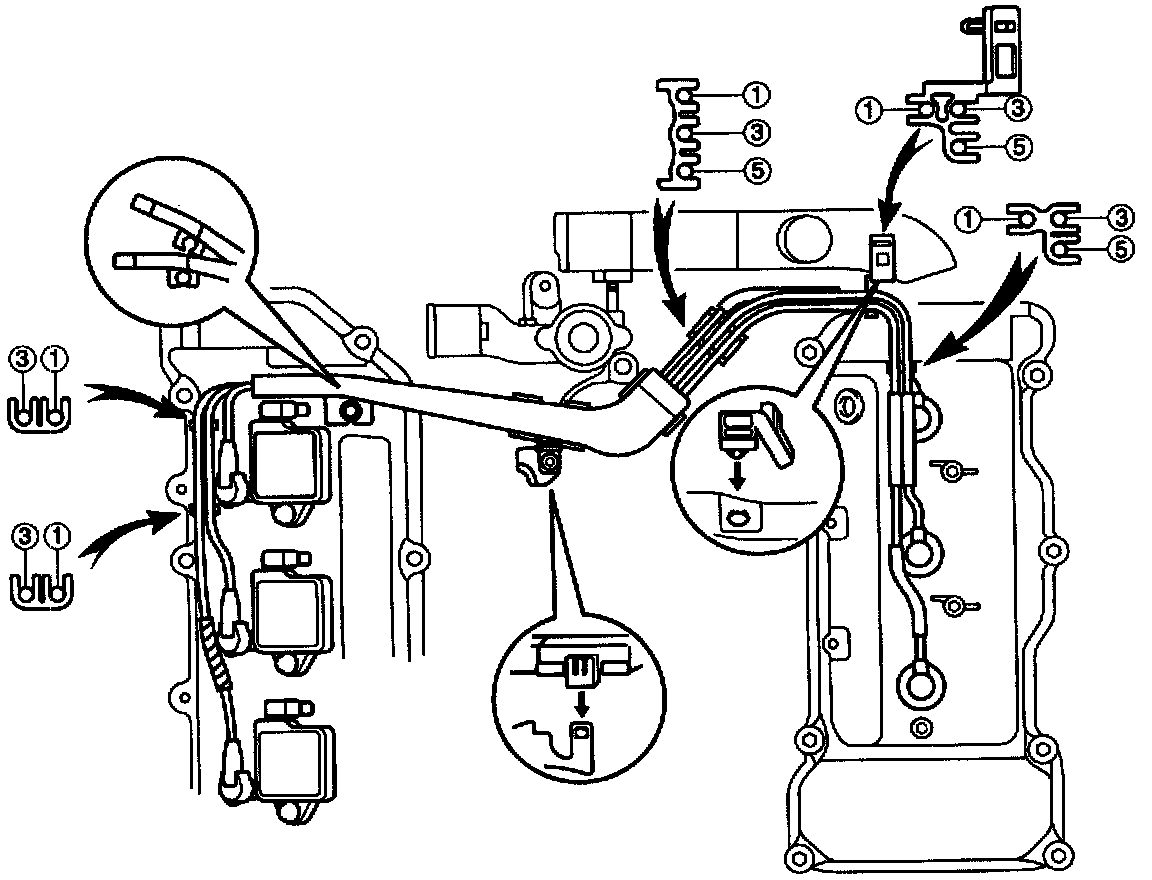 1
3
5
1
3
5
1
3
5
3 1
3 1