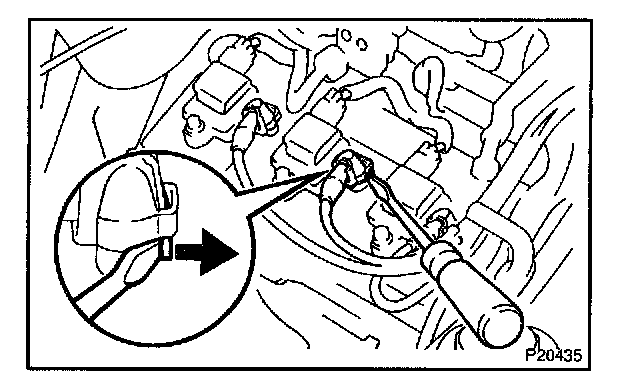 P20435