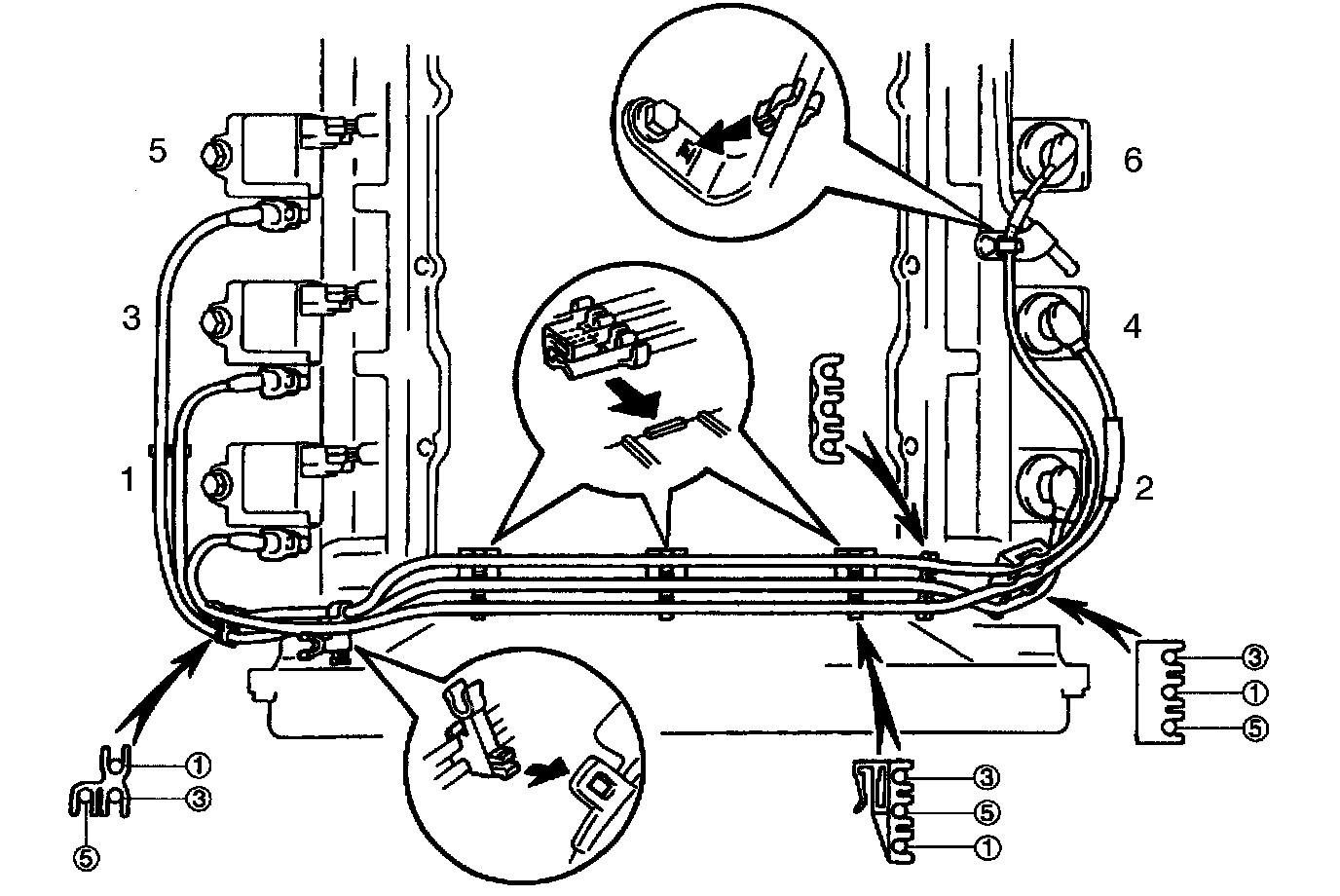 5
3
1
6
4
2
③
①
⑤
①
③
⑤
③
⑤
①