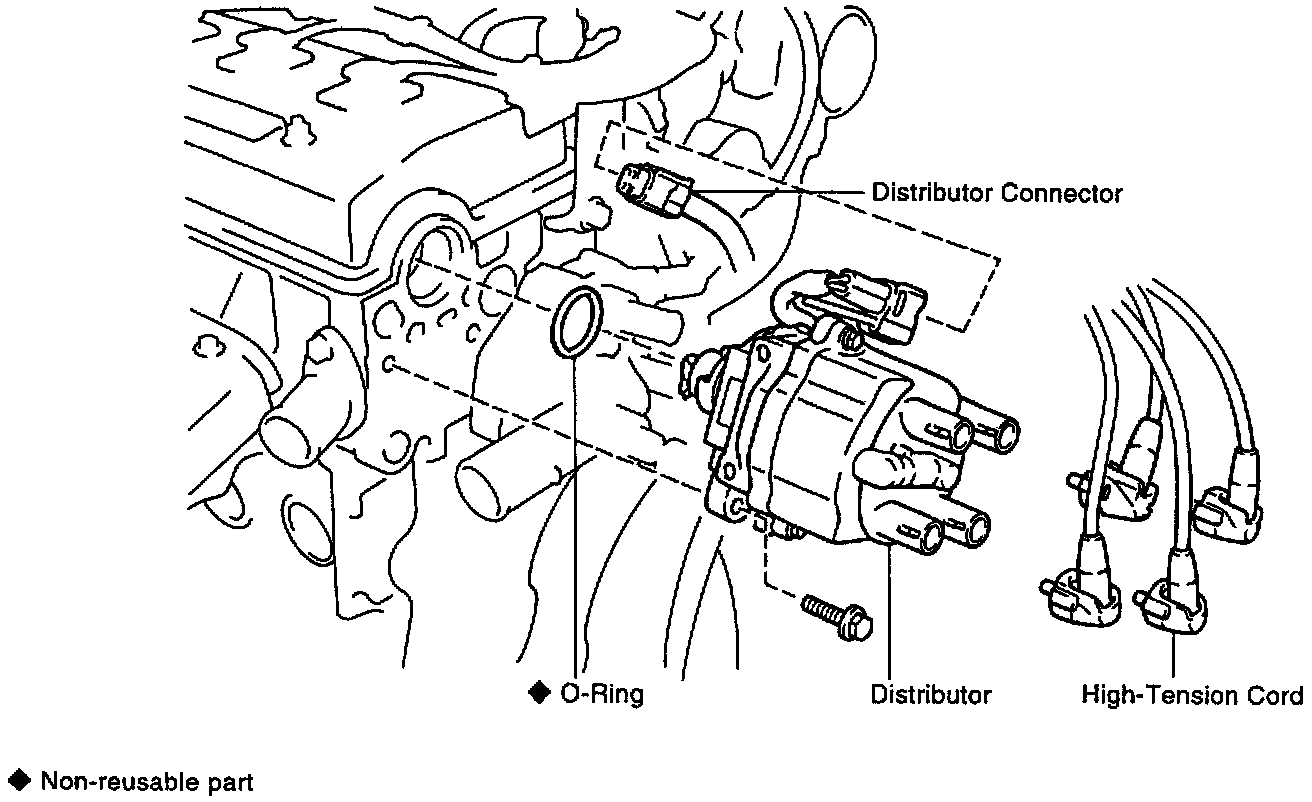 Distributor Connector

◆ O-Ring

Distributor

High-Tension Cord

◆ Non-reusable part