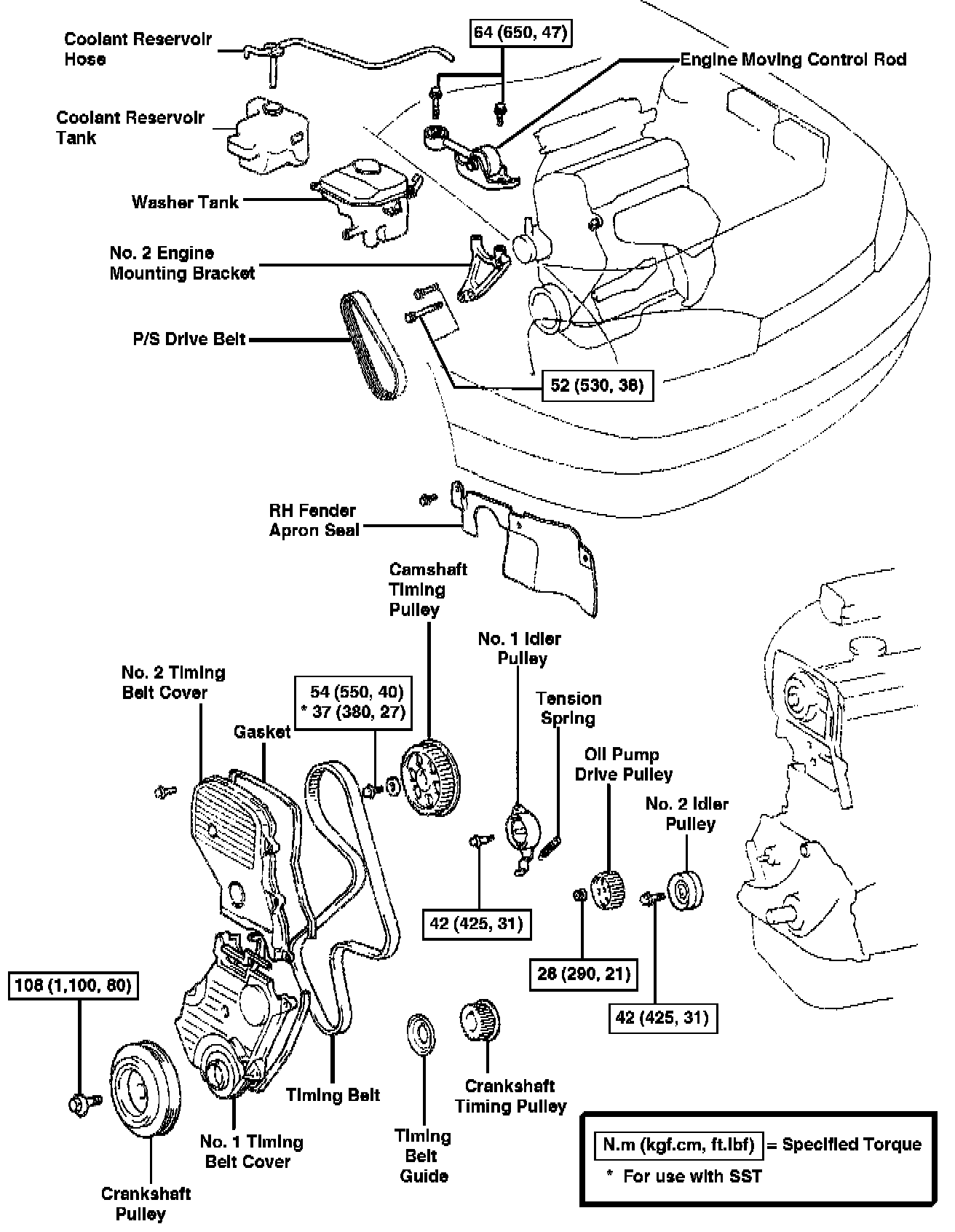 Coolant Reservoir Hose

64 (650, 47)

Engine Moving Control Rod

Coolant Reservoir Tank

Washer Tank

No. 2 Engine Mounting Bracket

P/S Drive Belt

52 (530, 38)

RH Fender Apron Seal

Camshaft Timing Pulley

No. 1 Idler Pulley

No. 2 Timing Belt Cover

54 (550, 40)
* 37 (380, 27)

Tension Spring

Gasket

Oil Pump Drive Pulley

No. 2 Idler Pulley

42 (425, 31)

28 (290, 21)

108 (1,100, 80)

42 (425, 31)

Timing Belt

Crankshaft Timing Pulley

No. 1 Timing Belt Cover

Timing Belt Guide

Crankshaft Pulley

N.m (kgf.cm, ft.lbf) = Specified Torque
* For use with SST