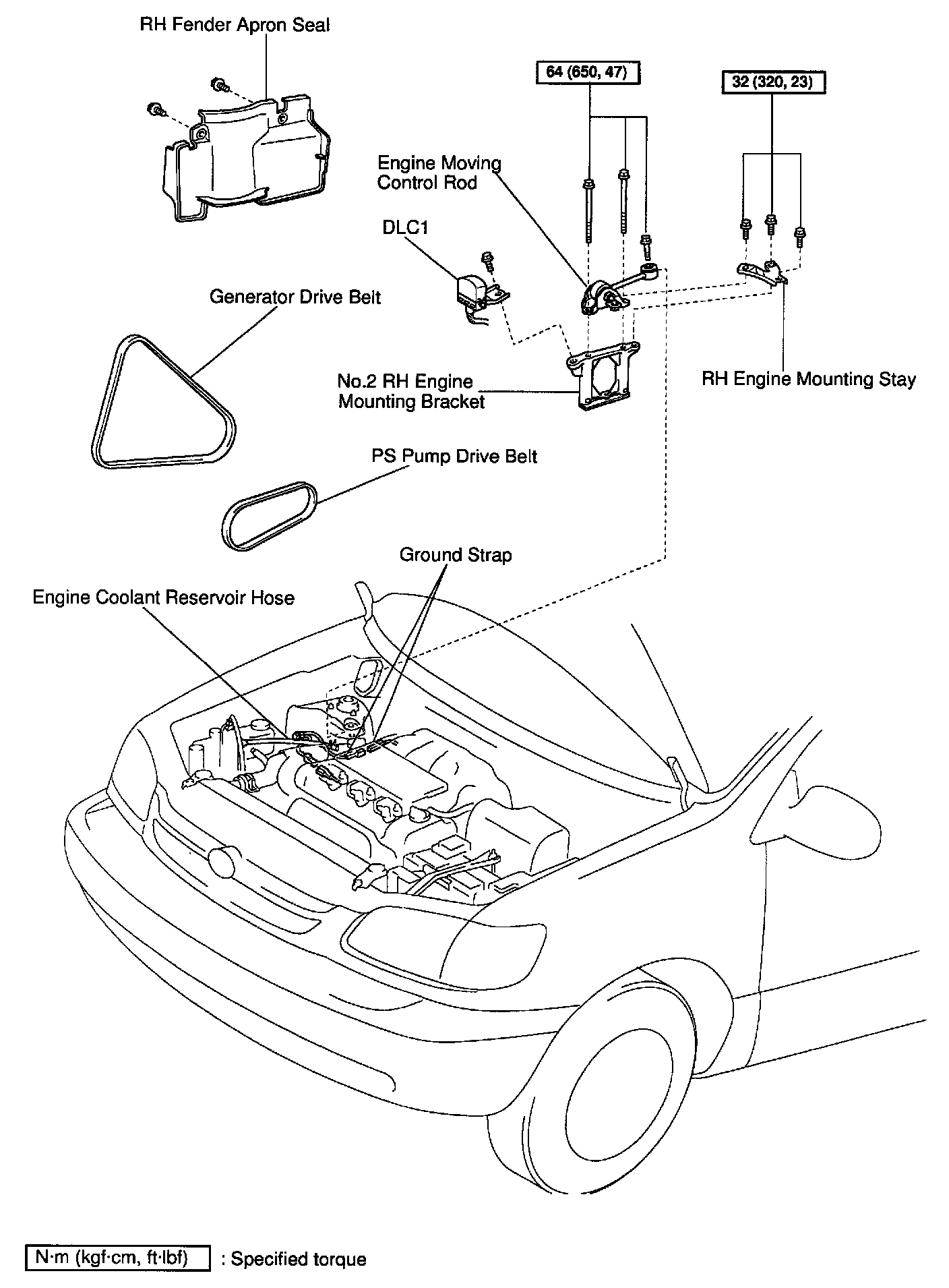 RH Fender Apron Seal

64 (650, 47)

32 (320, 23)

Engine Moving Control Rod

DLC1

Generator Drive Belt

No.2 RH Engine Mounting Bracket

RH Engine Mounting Stay

PS Pump Drive Belt

Ground Strap

Engine Coolant Reservoir Hose

N·m (kgf·cm, ft·lbf) : Specified torque