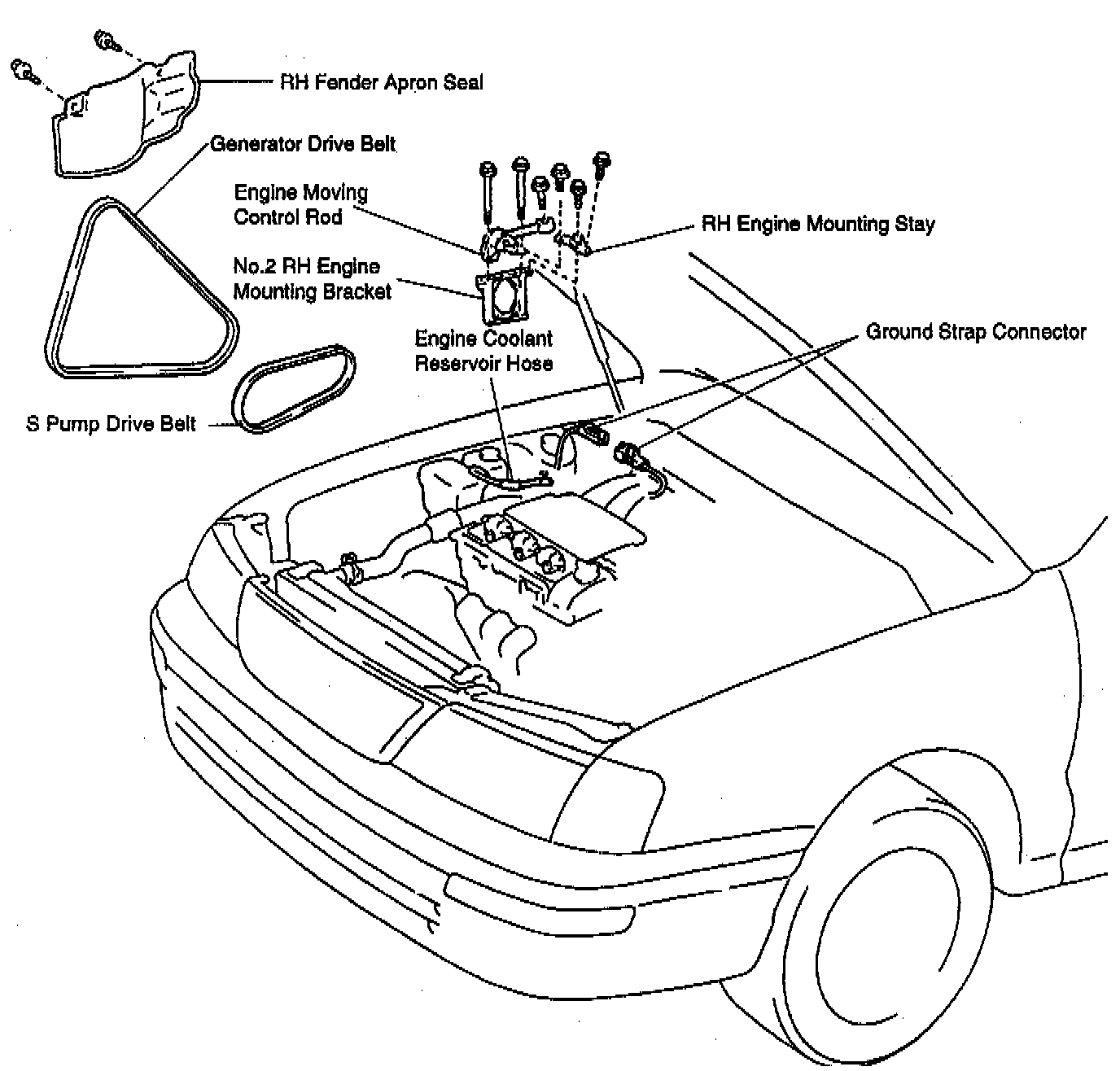 RH Fender Apron Seal

Generator Drive Belt

Engine Moving Control Rod

RH Engine Mounting Stay

No.2 RH Engine Mounting Bracket

Engine Coolant Reservoir Hose

Ground Strap Connector

S Pump Drive Belt