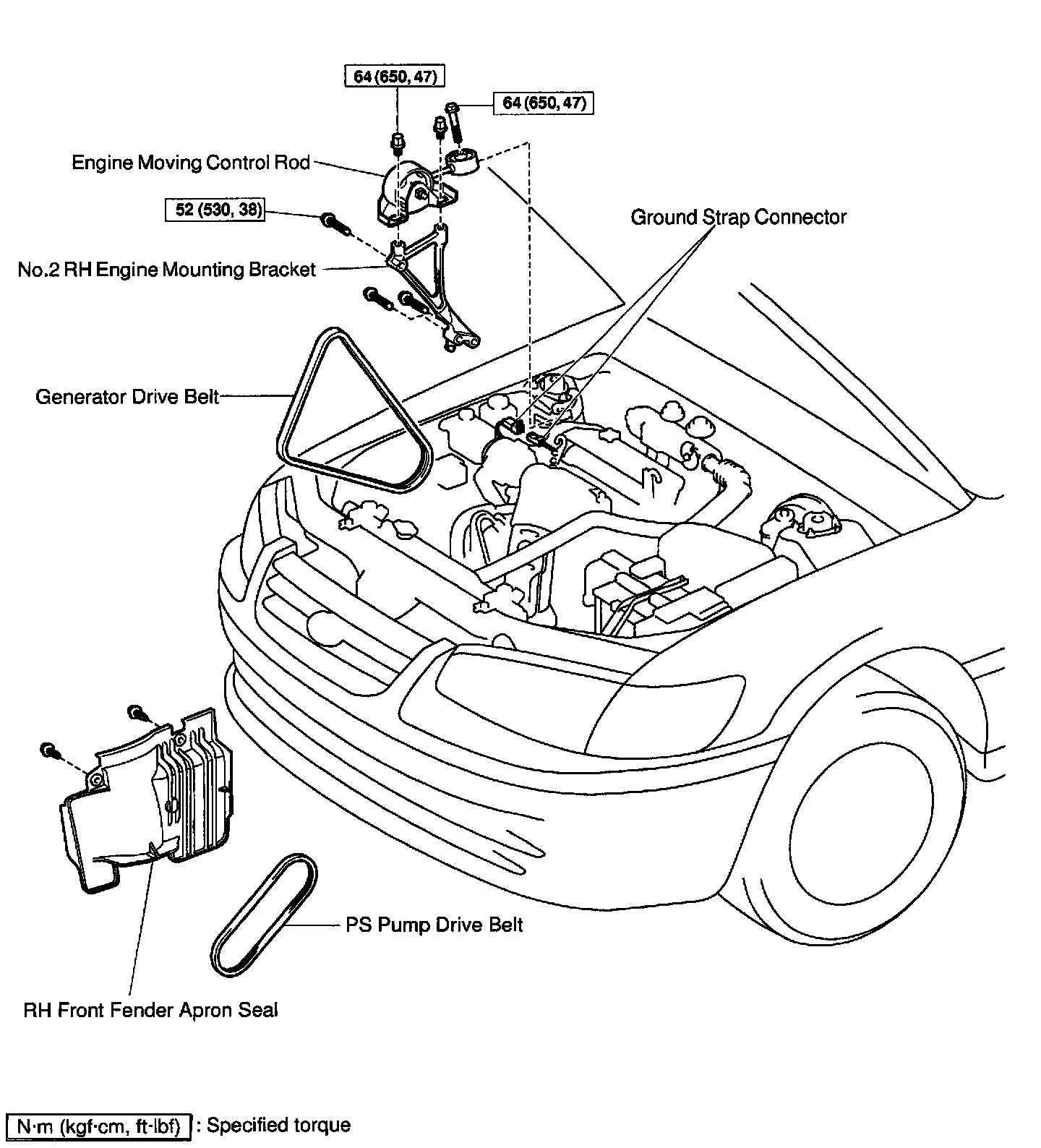 64 (650, 47)

64 (650, 47)

Engine Moving Control Rod

52 (530, 38)

Ground Strap Connector

No.2 RH Engine Mounting Bracket

Generator Drive Belt

PS Pump Drive Belt

RH Front Fender Apron Seal

N·m (kgf·cm, ft·lbf) : Specified torque