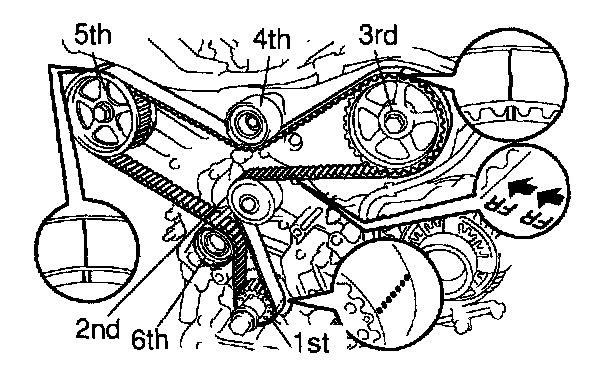 5th
4th
3rd
FR
FR
2nd
6th
1st