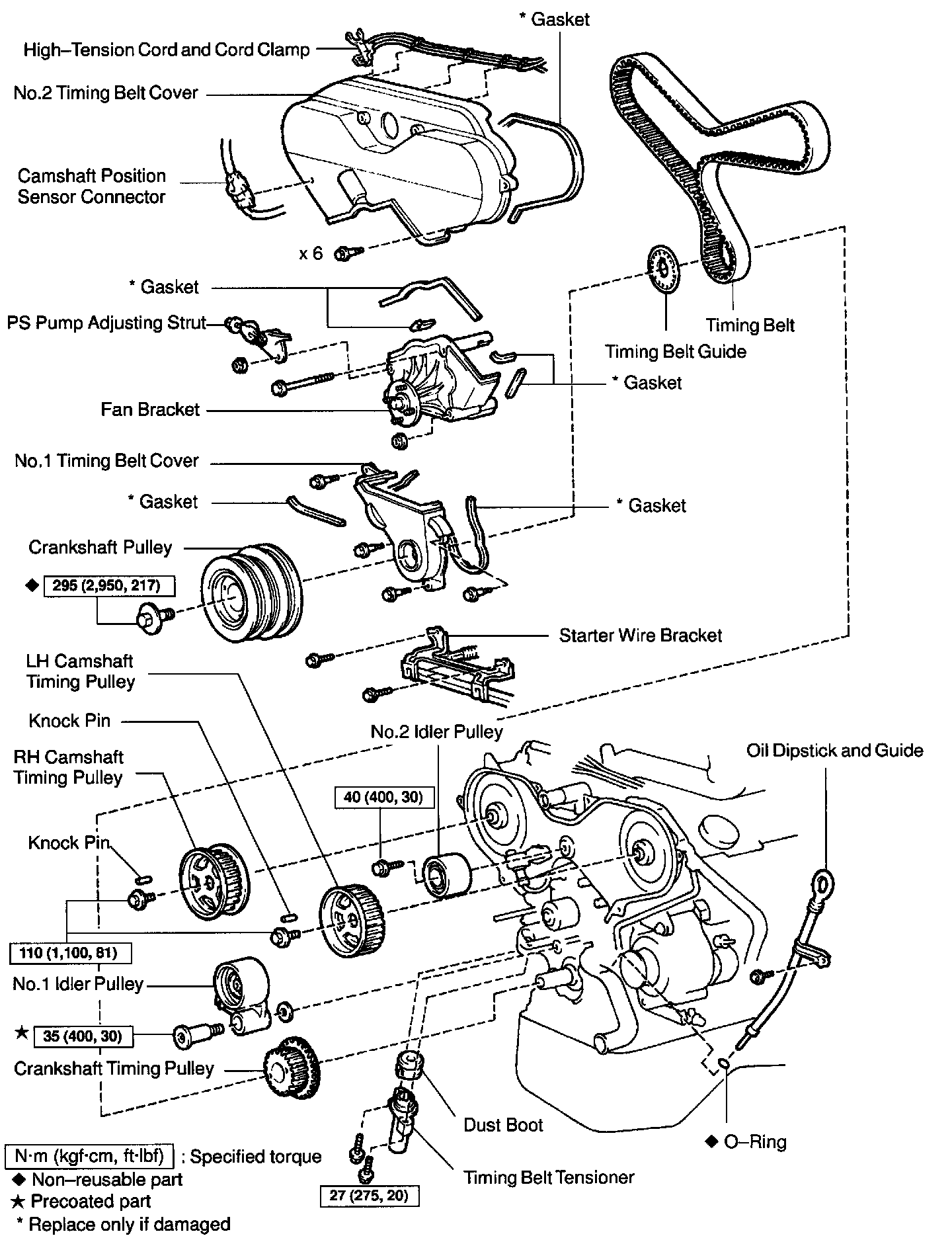 * Gasket

High–Tension Cord and Cord Clamp

No.2 Timing Belt Cover

Camshaft Position Sensor Connector

x 6

* Gasket

PS Pump Adjusting Strut

Timing Belt

Timing Belt Guide

* Gasket

Fan Bracket

No.1 Timing Belt Cover

* Gasket

* Gasket

Crankshaft Pulley

◆ 295 (2,950, 217)

Starter Wire Bracket

LH Camshaft Timing Pulley

Knock Pin

No.2 Idler Pulley

RH Camshaft Timing Pulley

Oil Dipstick and Guide

40 (400, 30)

Knock Pin

110 (1,100, 81)

No.1 Idler Pulley

★ 35 (400, 30)

Crankshaft Timing Pulley

Dust Boot

◆ O–Ring

N·m (kgf·cm, ft·lbf) : Specified torque

◆ Non–reusable part

★ Precoated part

* Replace only if damaged

Timing Belt Tensioner

27 (275, 20)