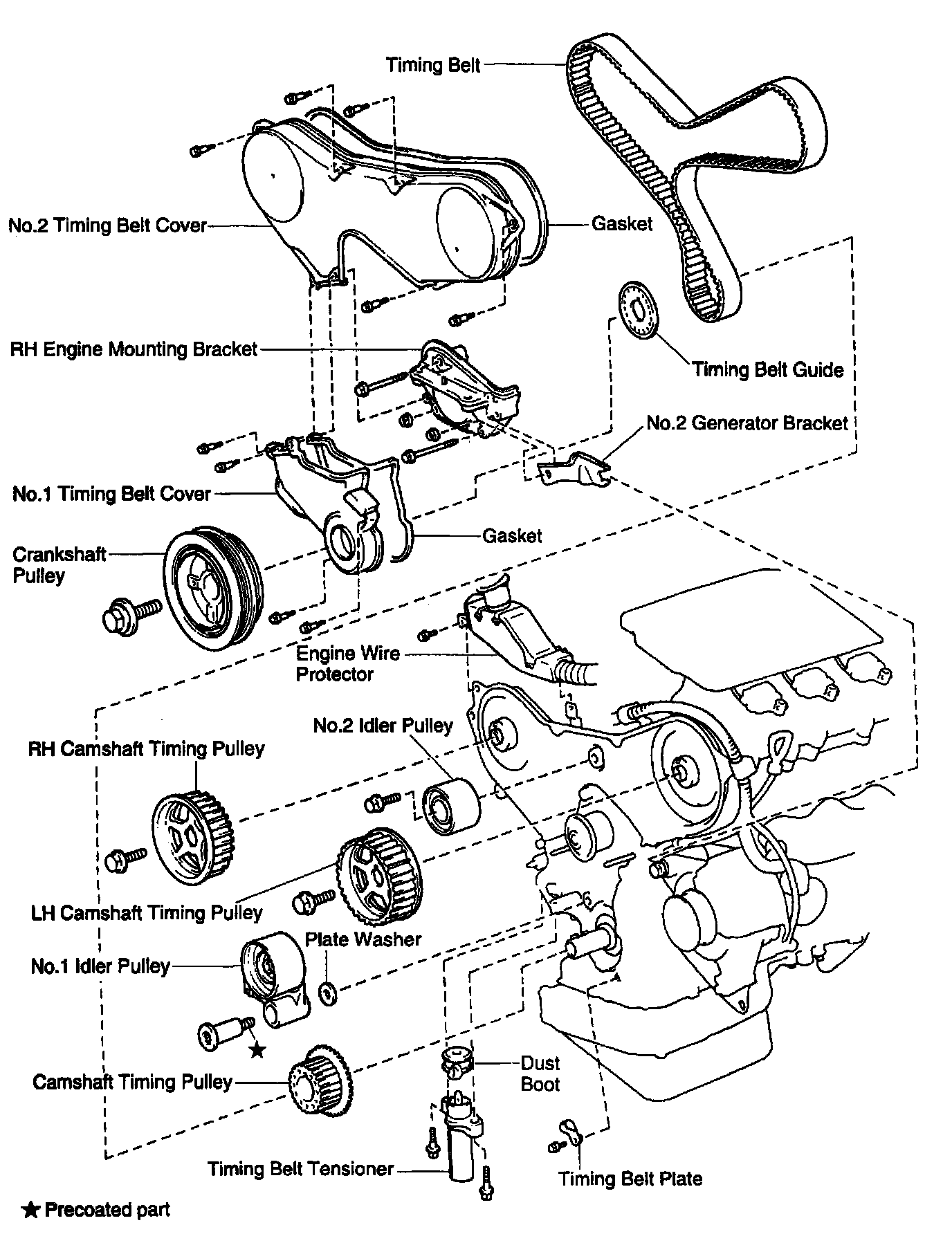 Timing Belt

No.2 Timing Belt Cover

Gasket

RH Engine Mounting Bracket

Timing Belt Guide

No.2 Generator Bracket

No.1 Timing Belt Cover

Gasket

Crankshaft Pulley

Engine Wire Protector

No.2 Idler Pulley

RH Camshaft Timing Pulley

LH Camshaft Timing Pulley

Plate Washer

No.1 Idler Pulley

★

Camshaft Timing Pulley

Dust Boot

Timing Belt Tensioner

Timing Belt Plate

★ Precoated part