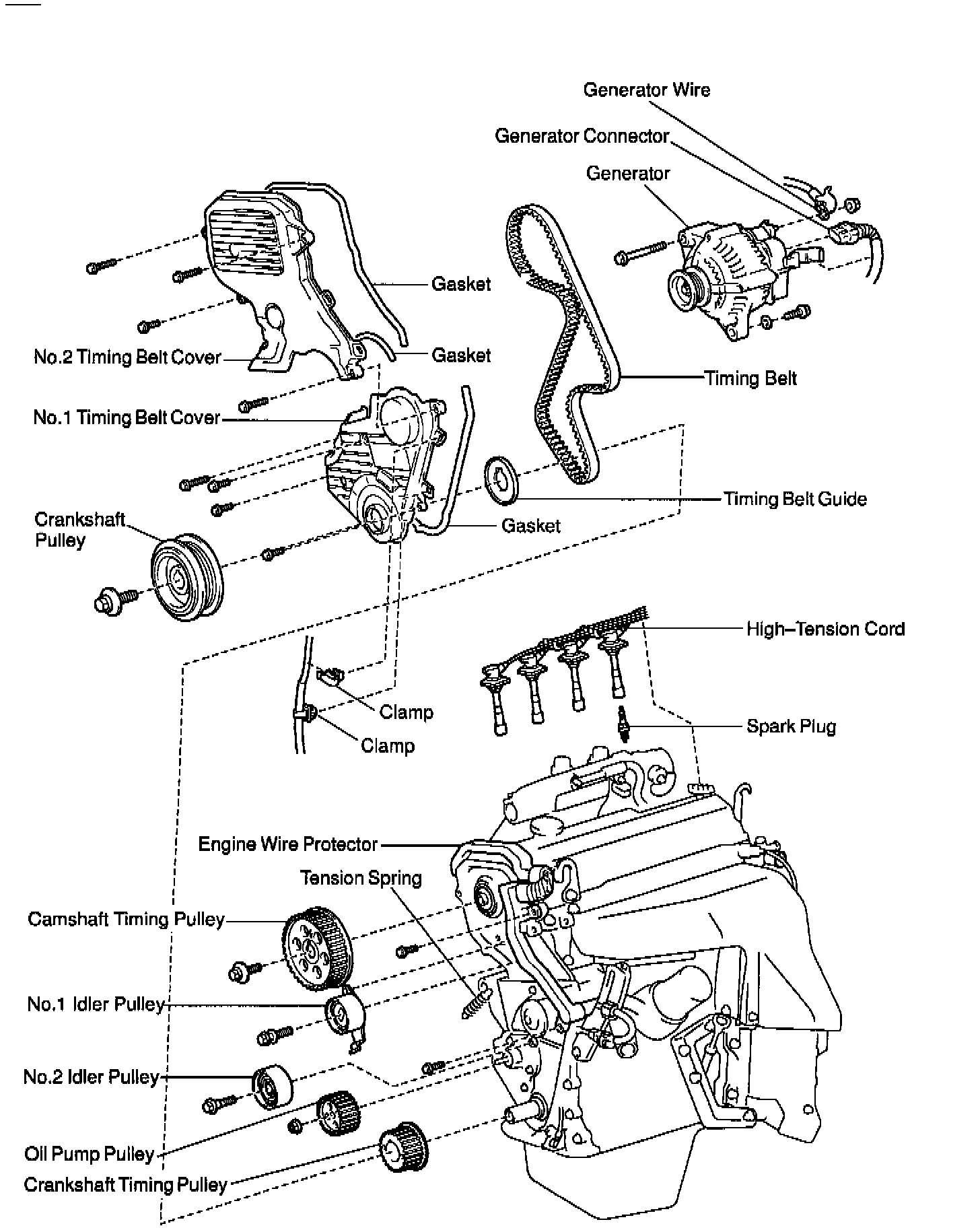 Generator Wire
Generator Connector
Generator
Gasket
Gasket
No.2 Timing Belt Cover
Timing Belt
No.1 Timing Belt Cover
Timing Belt Guide
Crankshaft Pulley
Gasket
High–Tension Cord
Clamp
Clamp
Spark Plug
Engine Wire Protector
Tension Spring
Camshaft Timing Pulley
No.1 Idler Pulley
No.2 Idler Pulley
Oil Pump Pulley
Crankshaft Timing Pulley