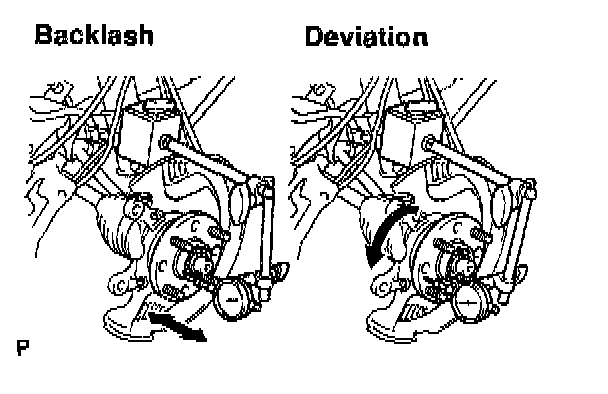 Backlash

Deviation

P